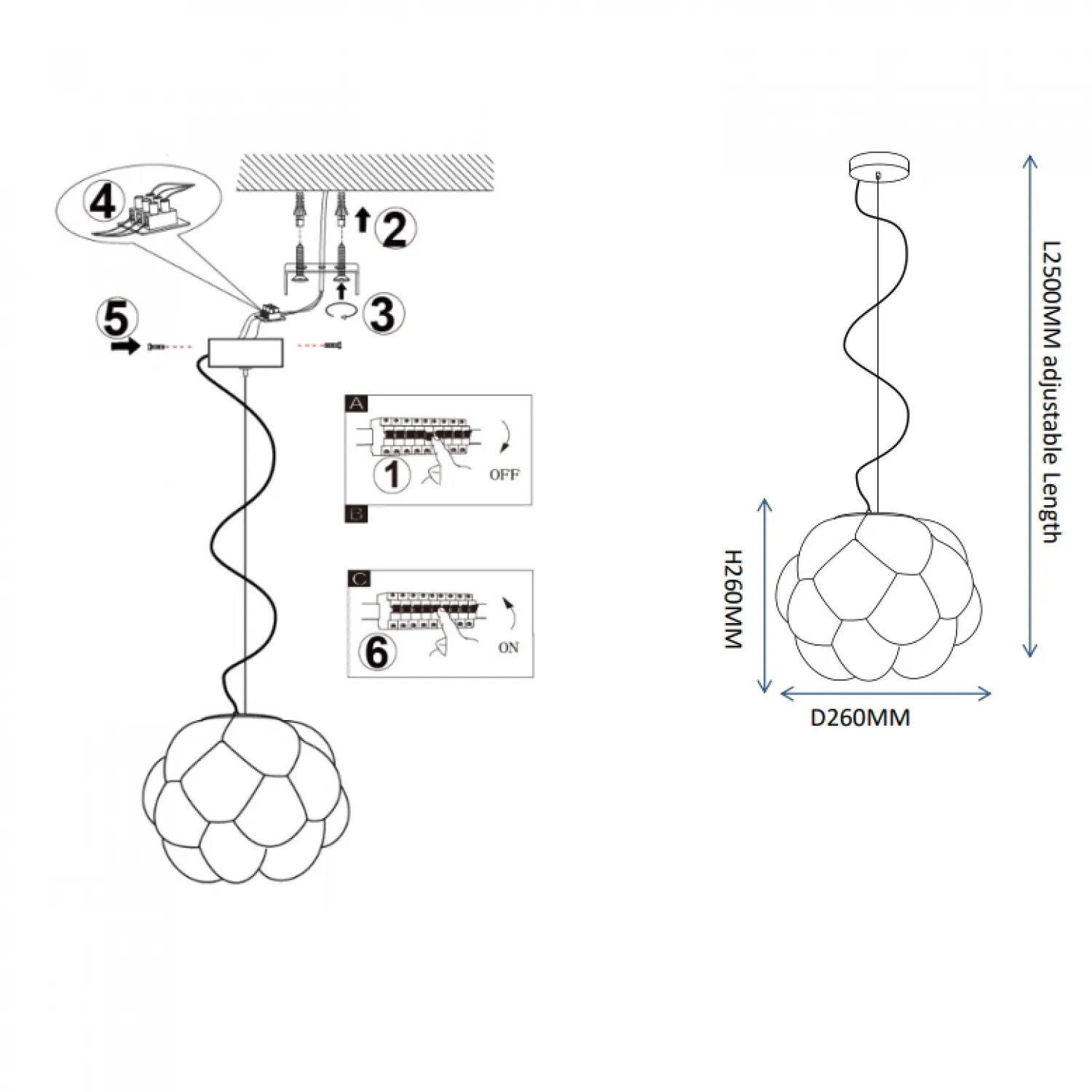 4

2

3

5

A

1

OFF

B

C

6

ON

L2500MM adjustable Length

H260MM

D260MM