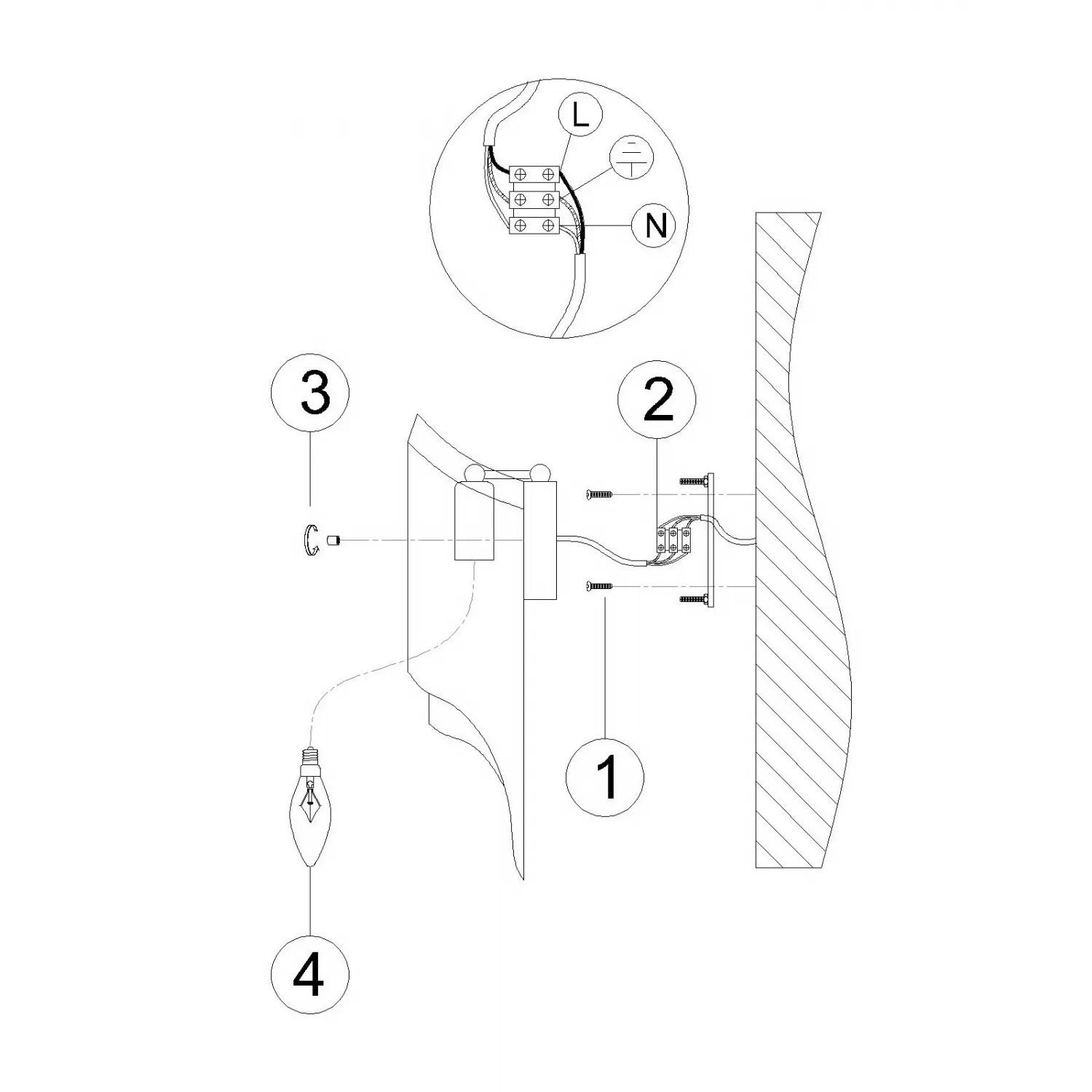 L
N
3
2
1
4