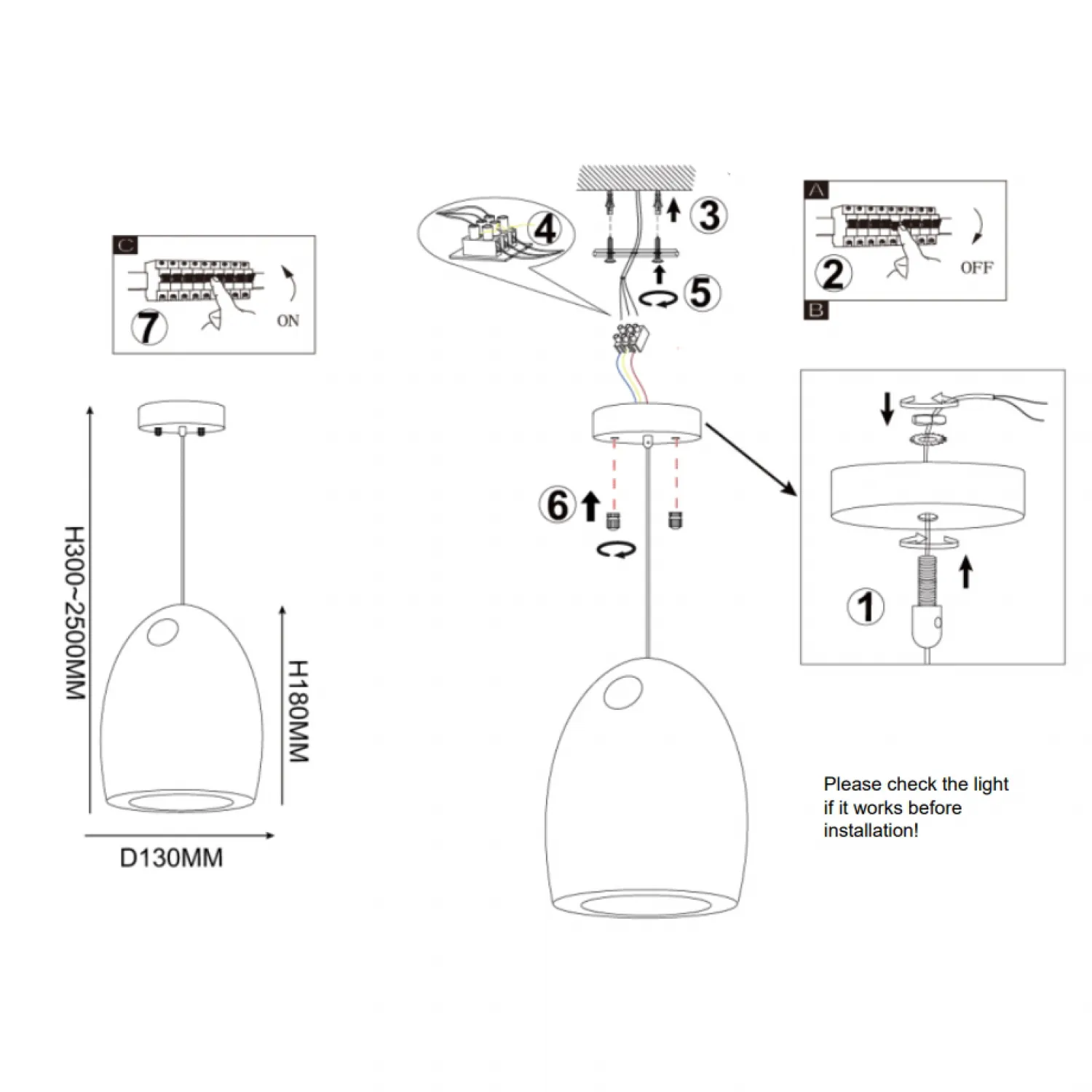 C
7
ON

H300~2500MM
H180MM
D130MM

4
3
5
6

A
2
OFF
B

1

Please check the light if it works before installation!