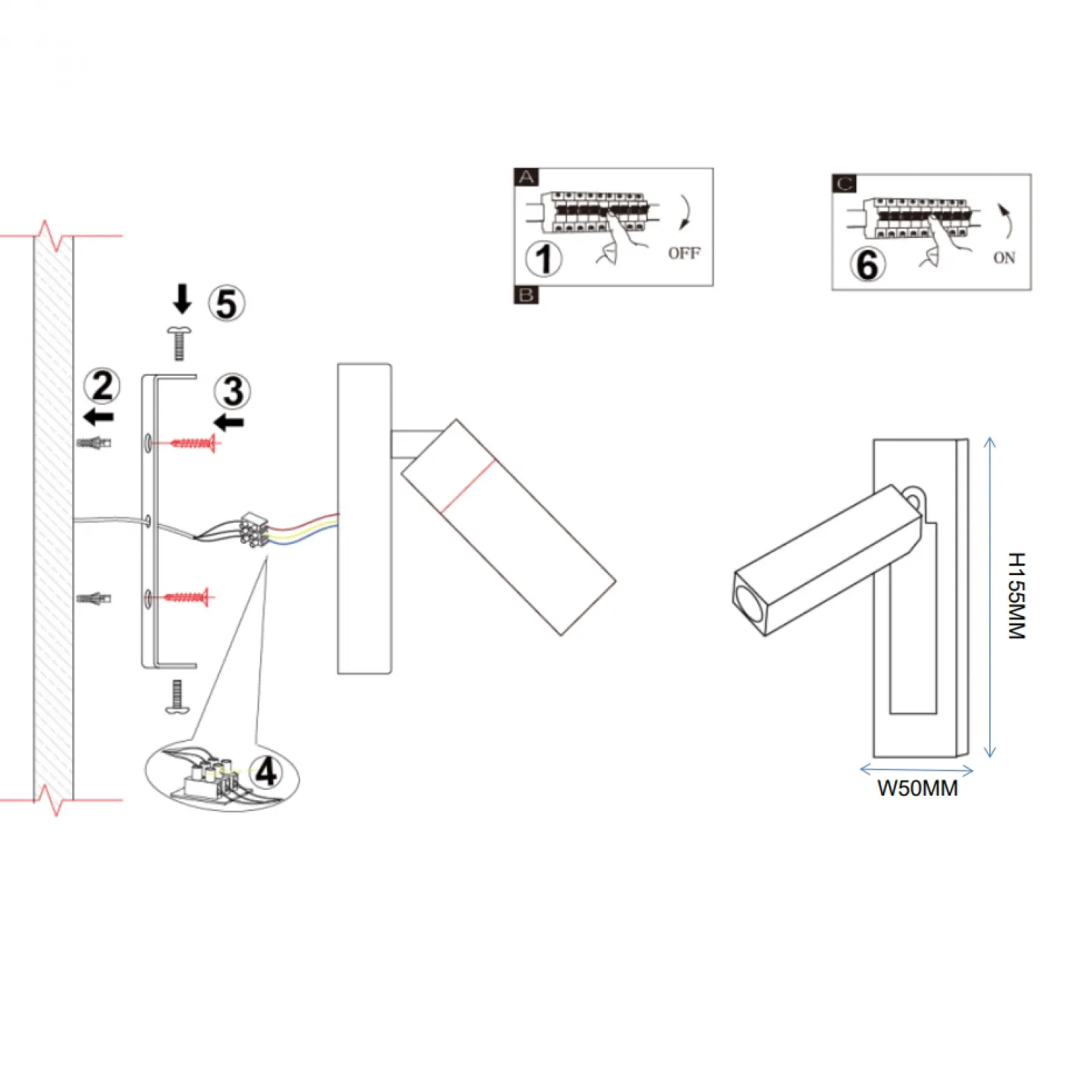 A
1
OFF
B

C
6
ON

5
2
3
4

H155MM
W50MM