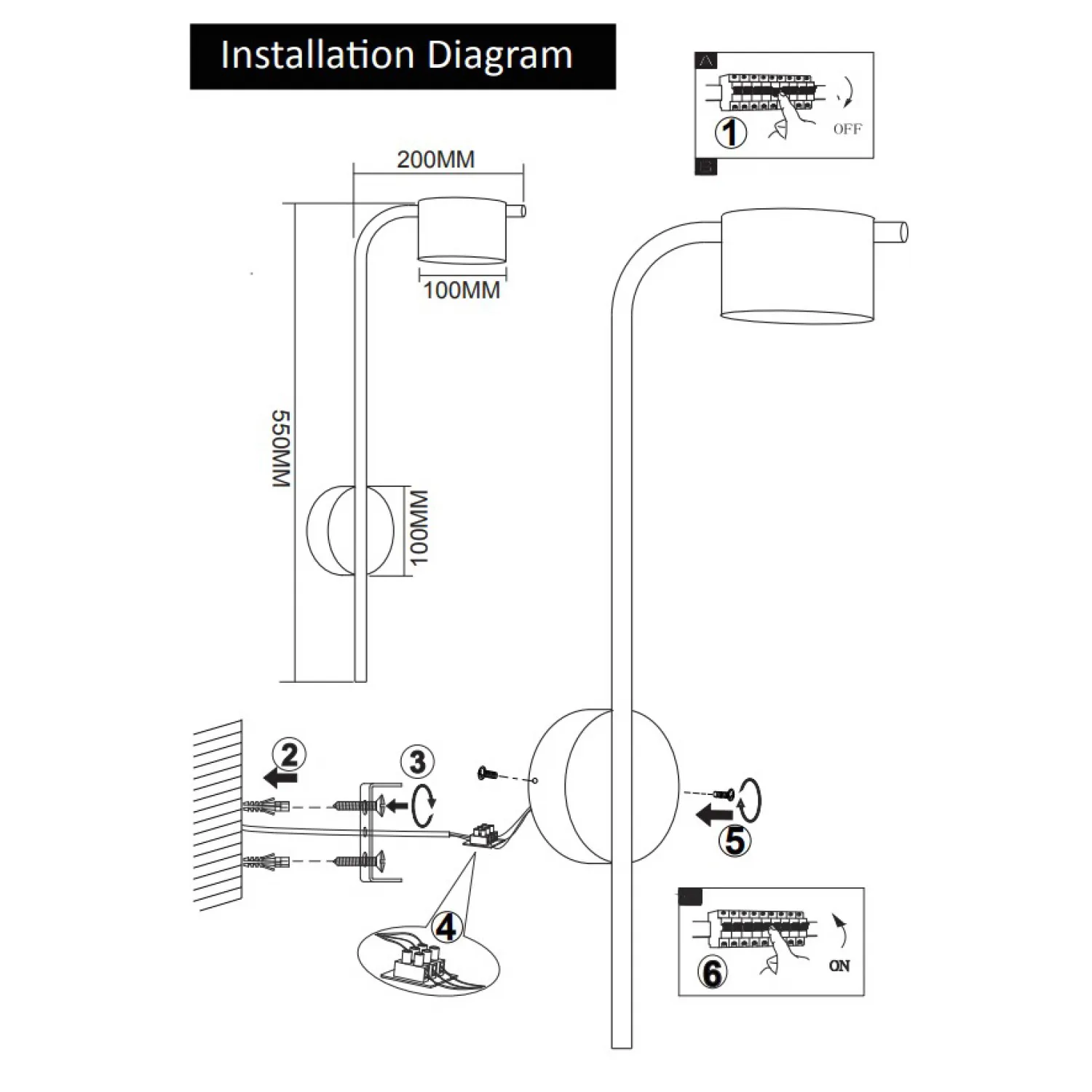 Installation Diagram

1
OFF

200MM

100MM

550MM

100MM

2

3

4

5

6
ON