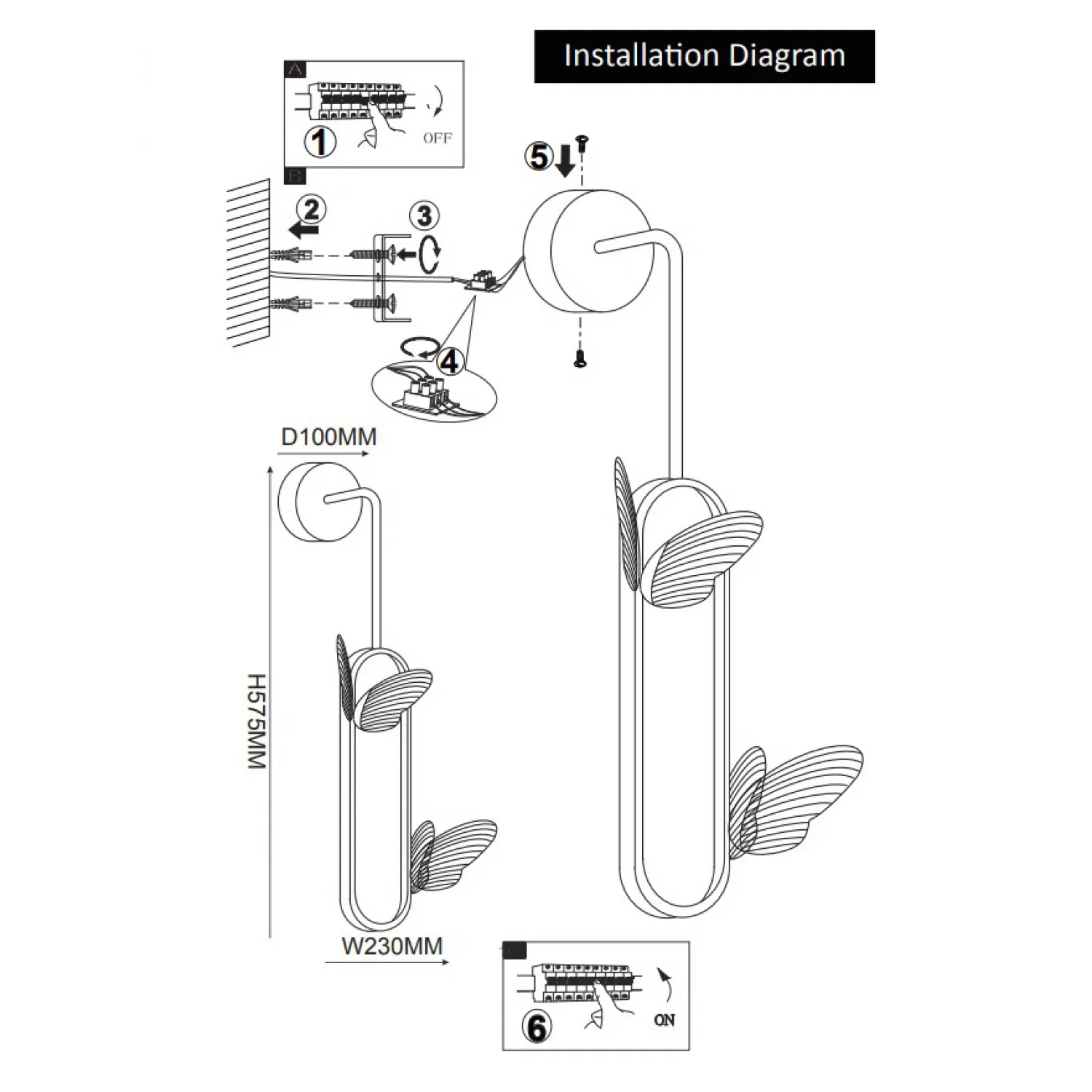 Installation Diagram

A
1
OFF

B

2

3

4

5

D100MM

H575MM

W230MM

6
ON