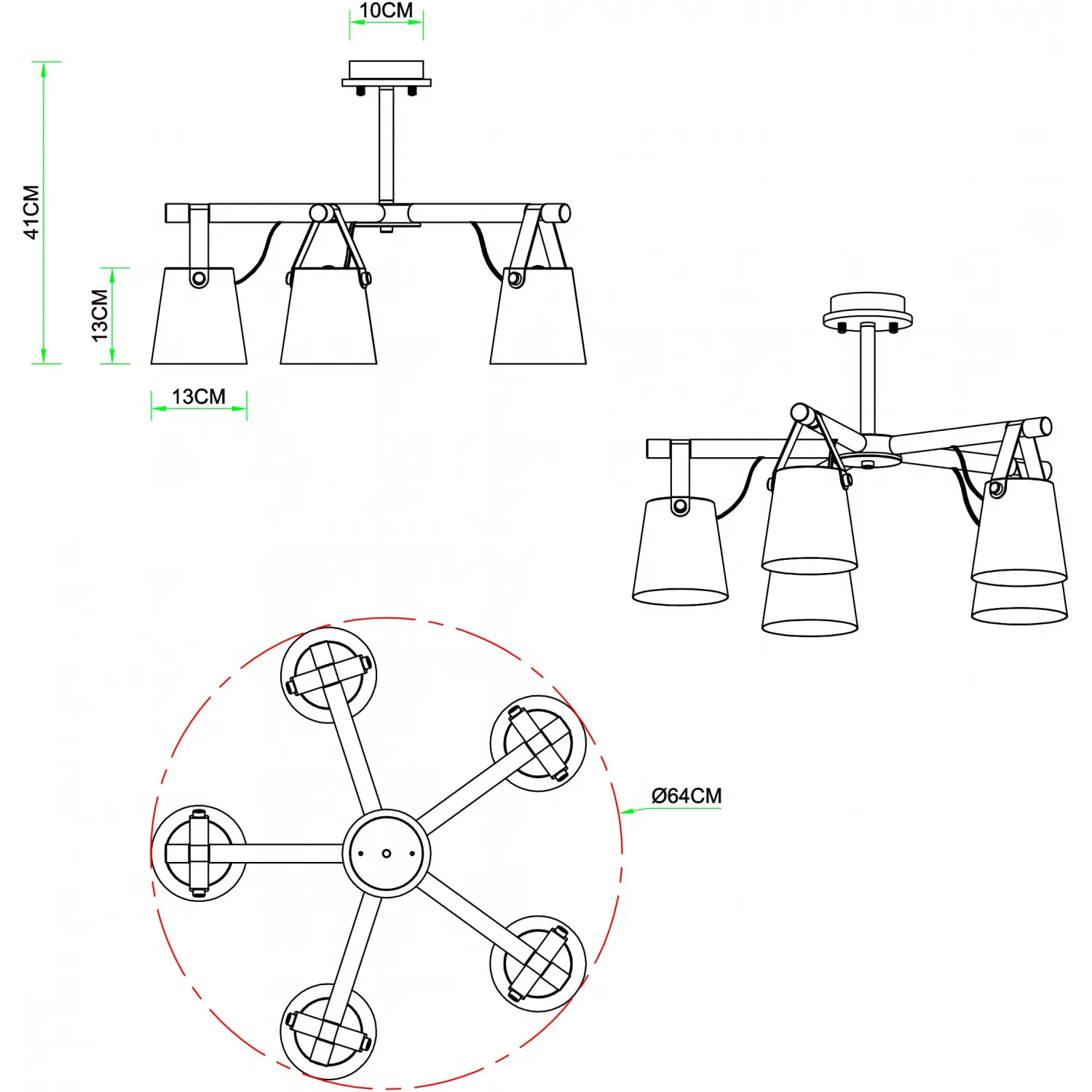 10CM

41CM

13CM

13CM

Ø64CM