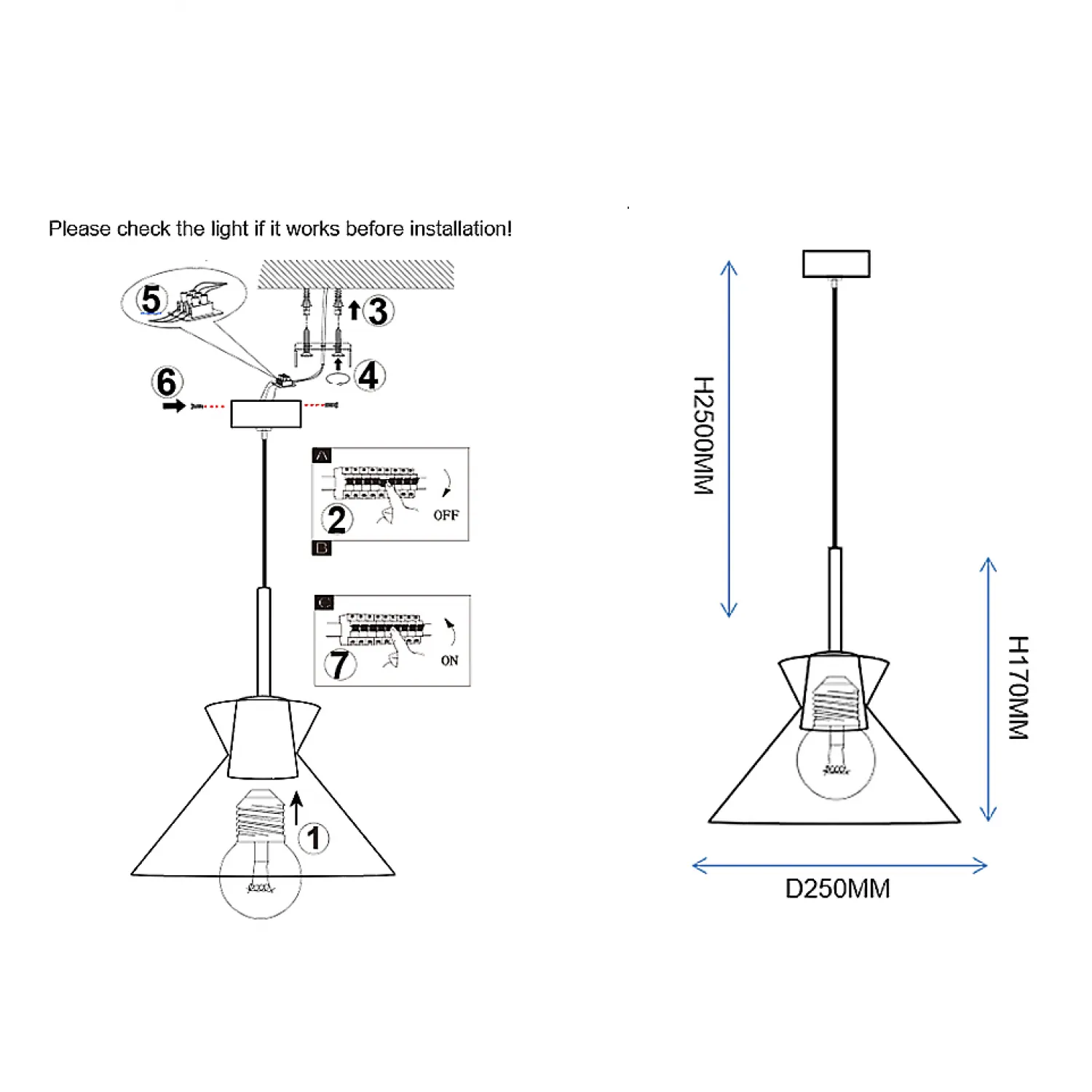 Please check the light if it works before installation!

5

3

4

6

A

2

OFF

B

C

7

ON

1

H2500MM

H170MM

D250MM