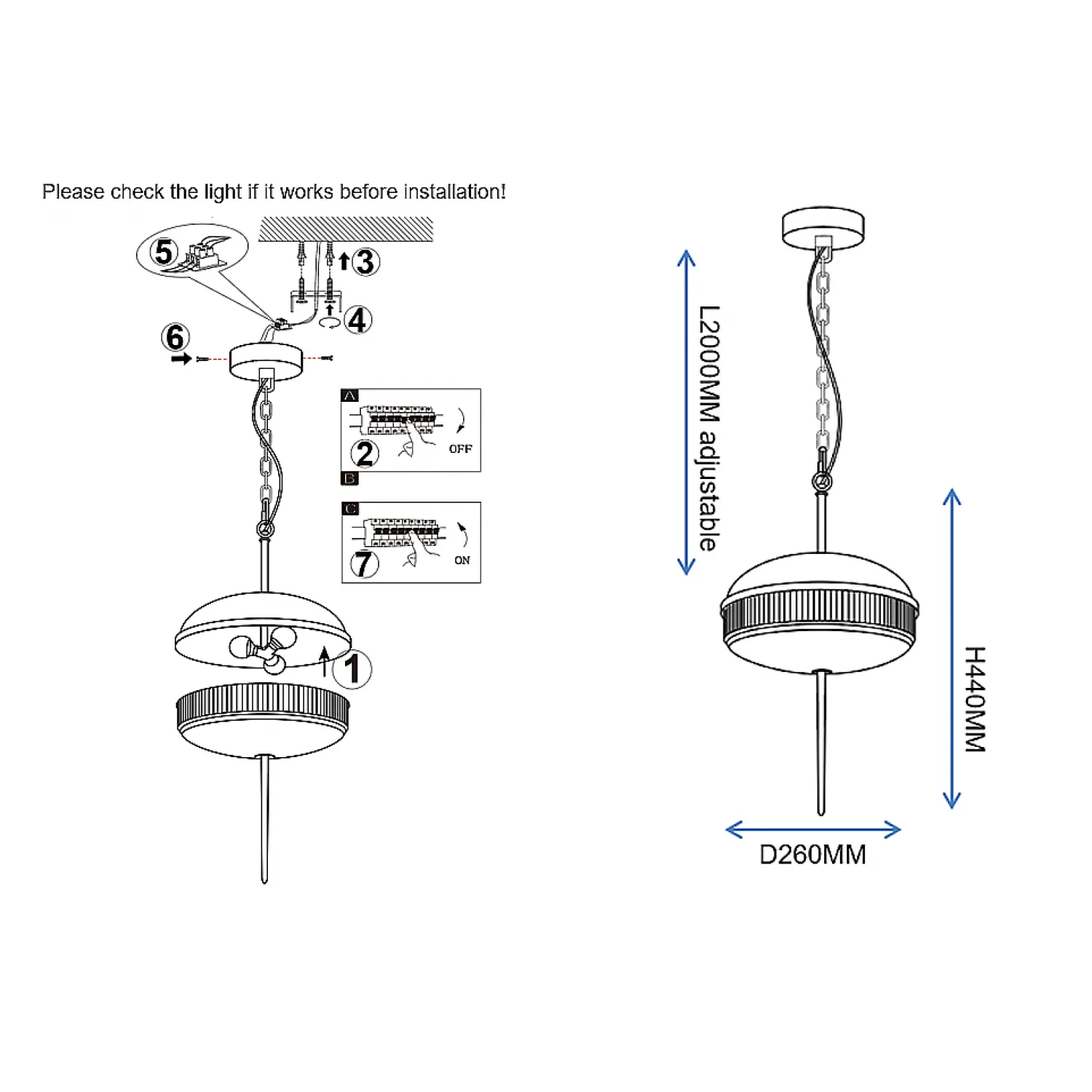 Please check the light if it works before installation!

5

3

4

6

A

2

OFF

B

C

7

ON

1

L2000MM adjustable

H440MM

D260MM