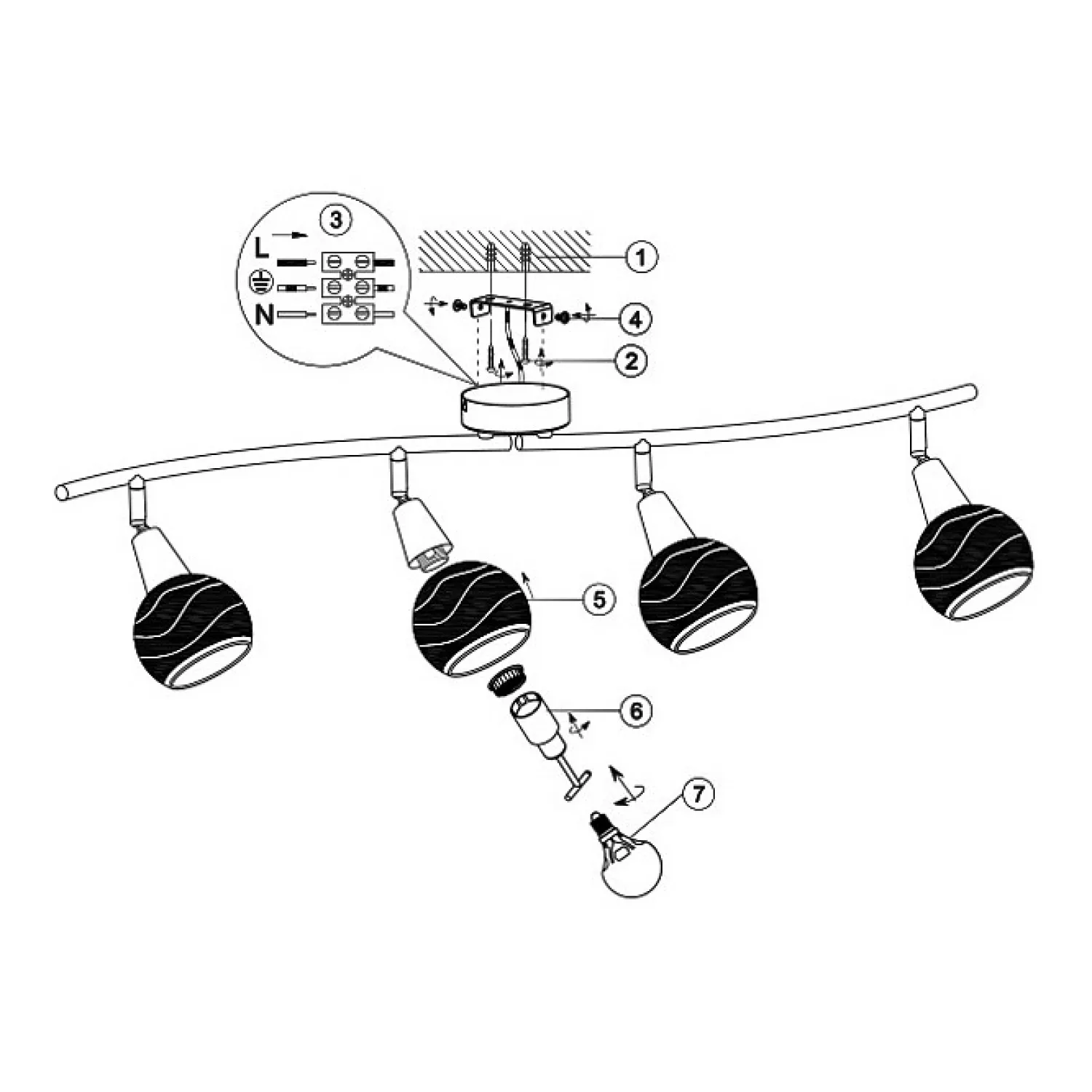 3
L
N
1
4
2
5
6
7