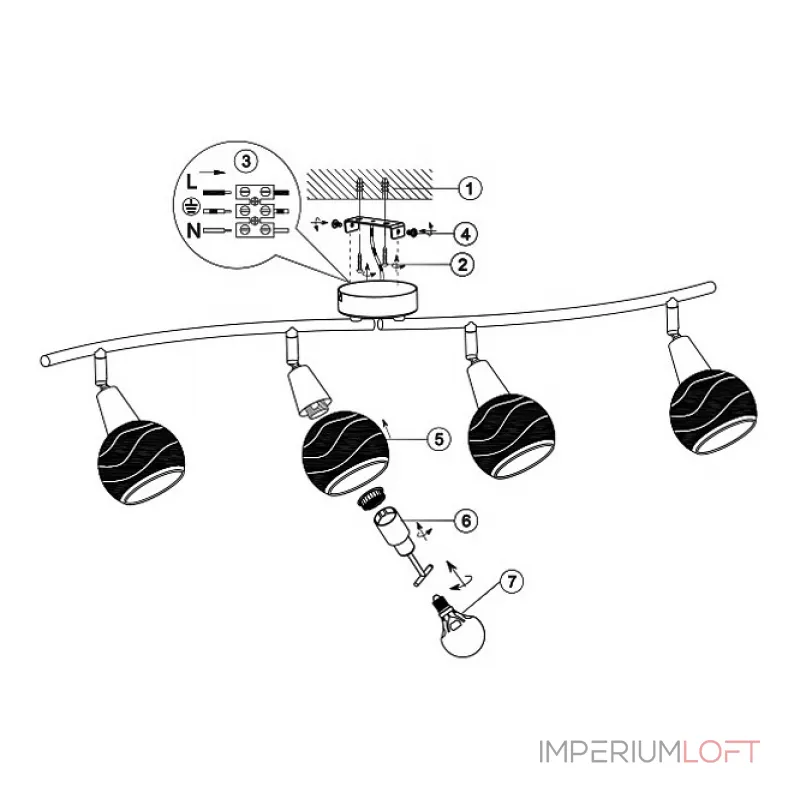 3
L
N
1
4
2
5
6
7
IMPERIUMLOFT