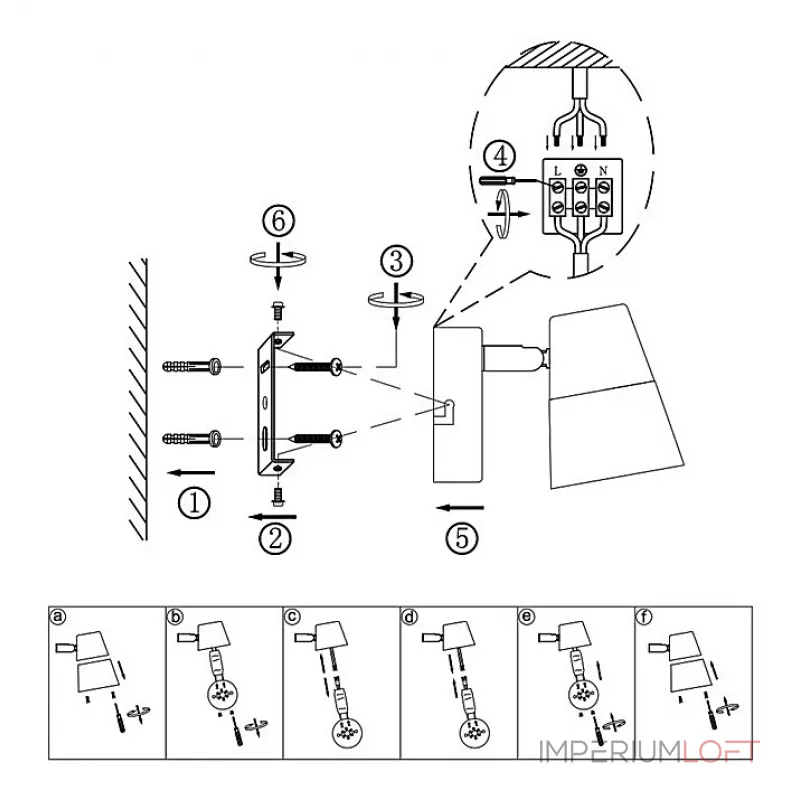 4
L N
6
3
1
2
5
a
b
c
d
e
f
IMPERIUMLOFT