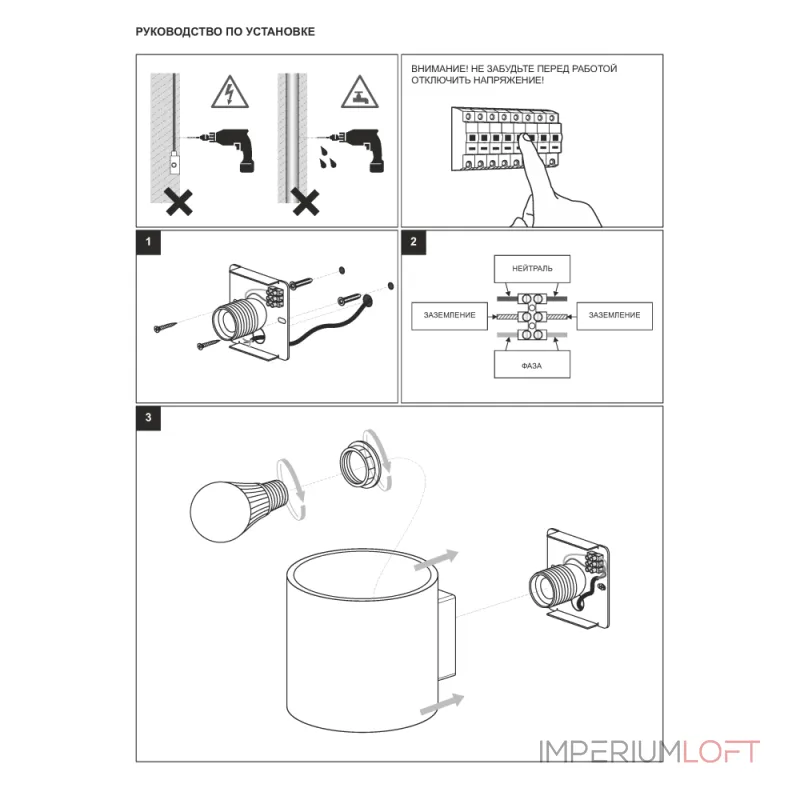 РУКОВОДСТВО ПО УСТАНОВКЕ

ВНИМАНИЕ! НЕ ЗАБУДЬТЕ ПЕРЕД РАБОТОЙ ОТКЛЮЧИТЬ НАПРЯЖЕНИЕ!

1

2

НЕЙТРАЛЬ

ЗАЗЕМЛЕНИЕ

ЗАЗЕМЛЕНИЕ

ФАЗА

3

IMPERIUMLOFT