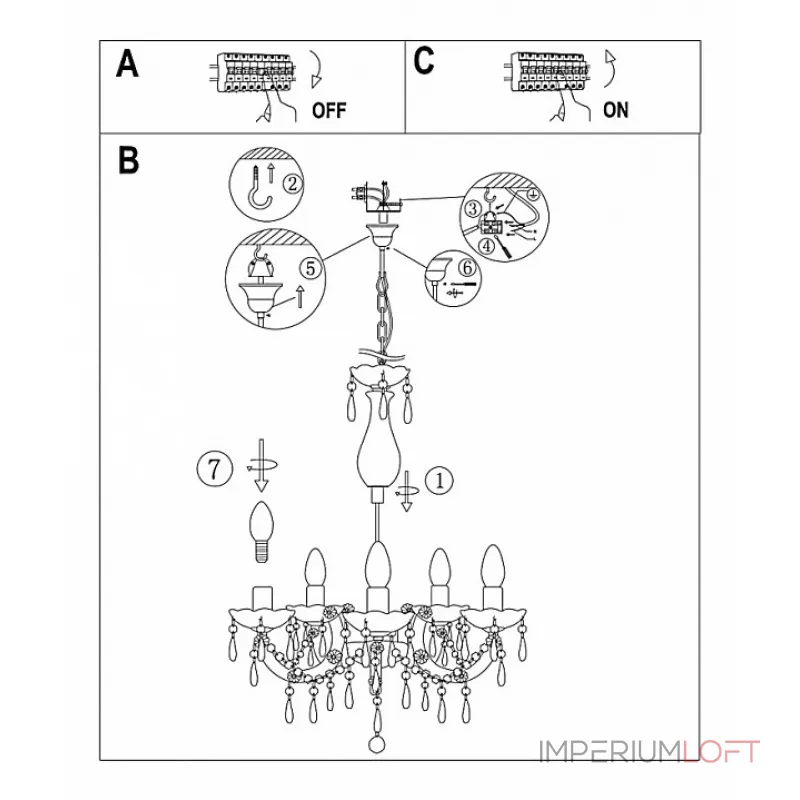 A

OFF

C

ON

B

2

3

4

5

6

7

1

IMPERIUMLOFT