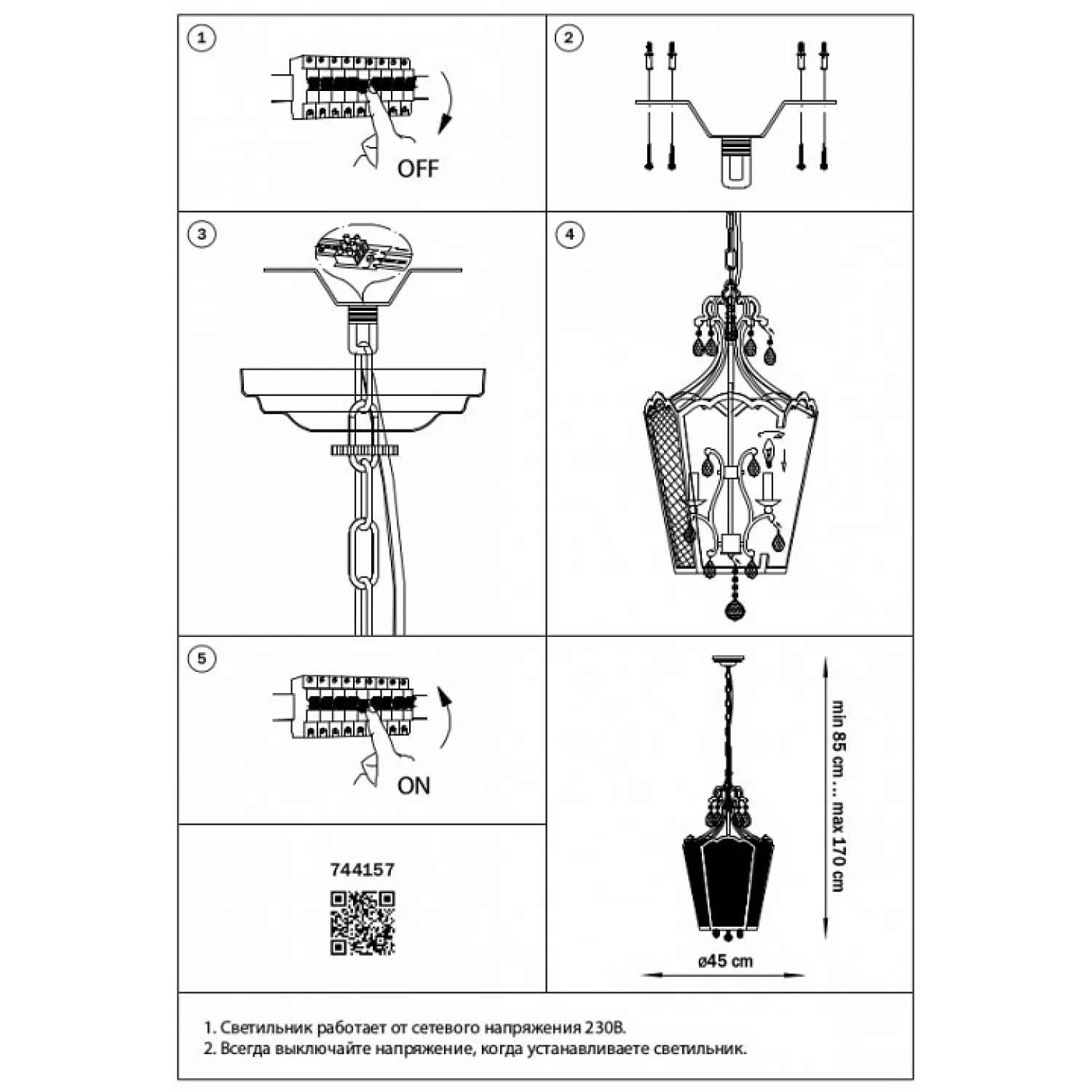 1

OFF

2

3

4

5

ON

744157

min 85 cm ... max 170 cm

ø45 cm

1. Светильник работает от сетевого напряжения 230В.
2. Всегда выключайте напряжение, когда устанавливаете светильник.