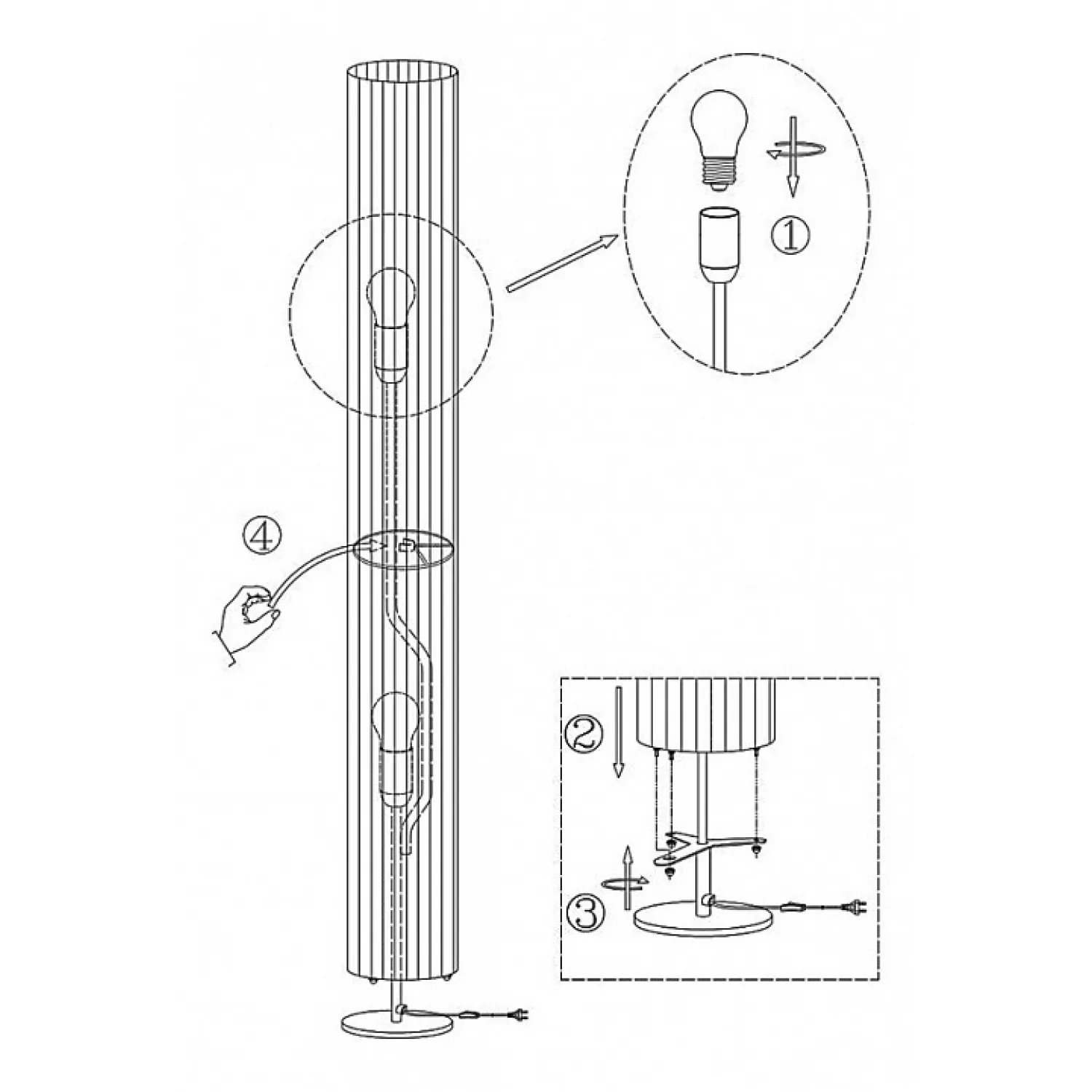 ①

④

②

③