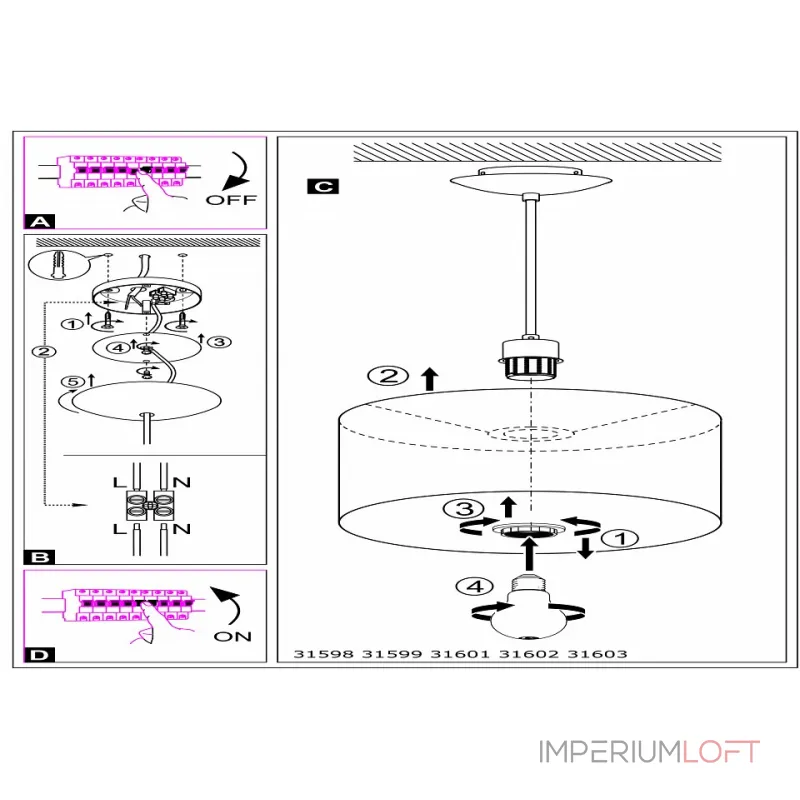 OFF
A
1
2
4
3
5
L N
L N
B
ON
D
C
2
3
1
4
31598 31599 31601 31602 31603

IMPERIUMLOFT