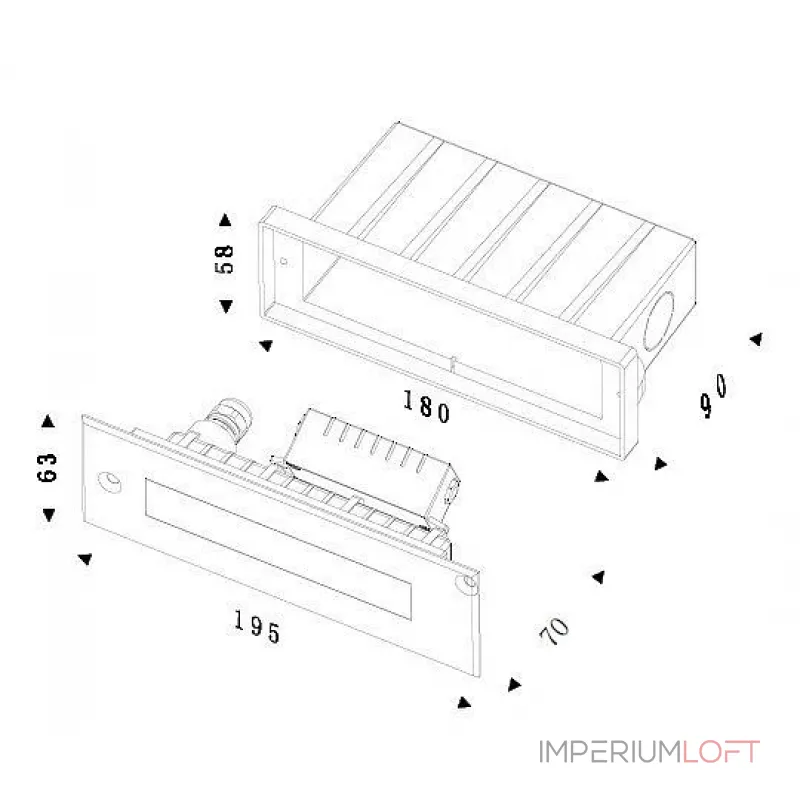 58
180
90
63
195
70
IMPERIUMLOFT