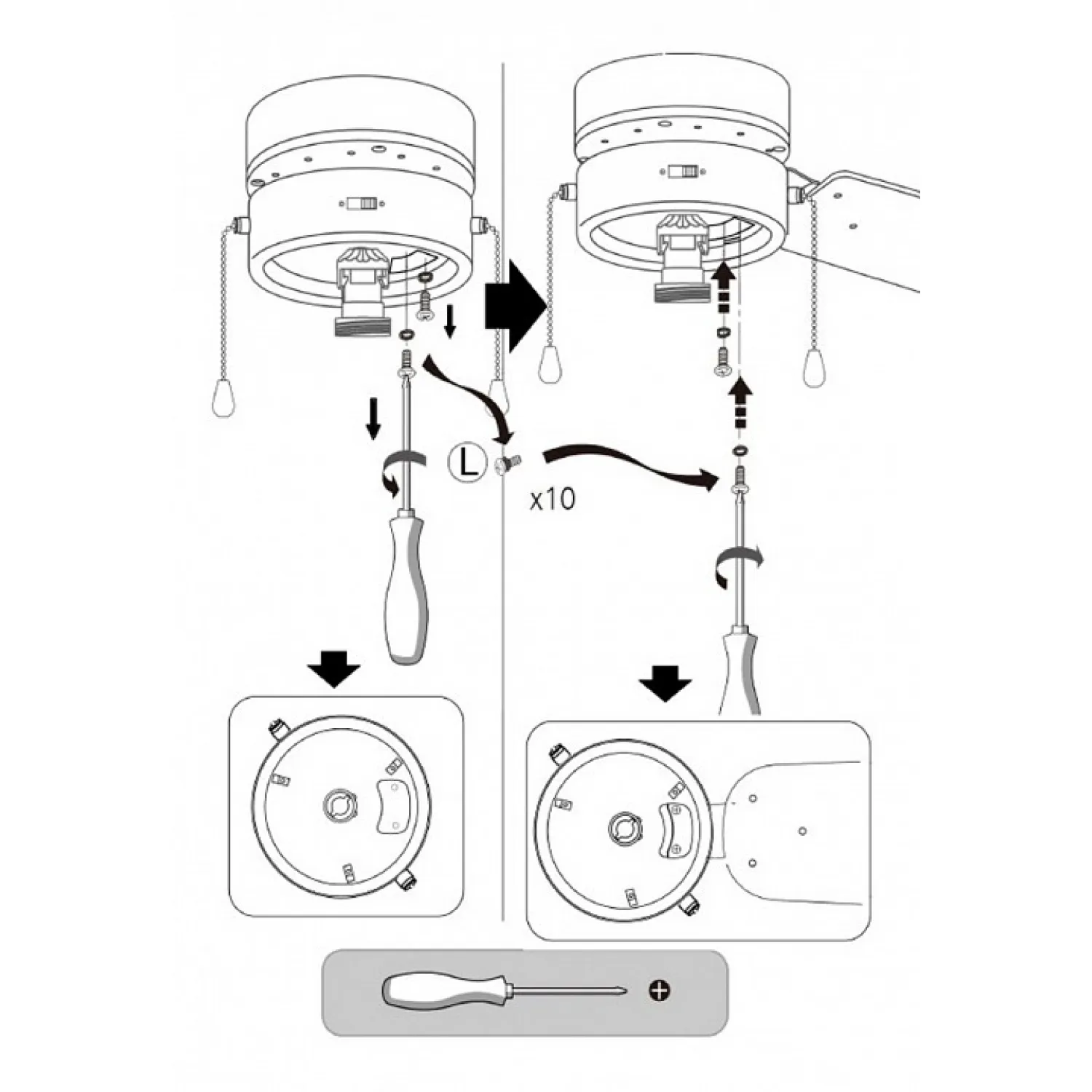 L

x10