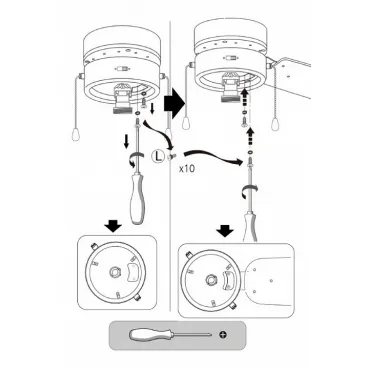 L
x10