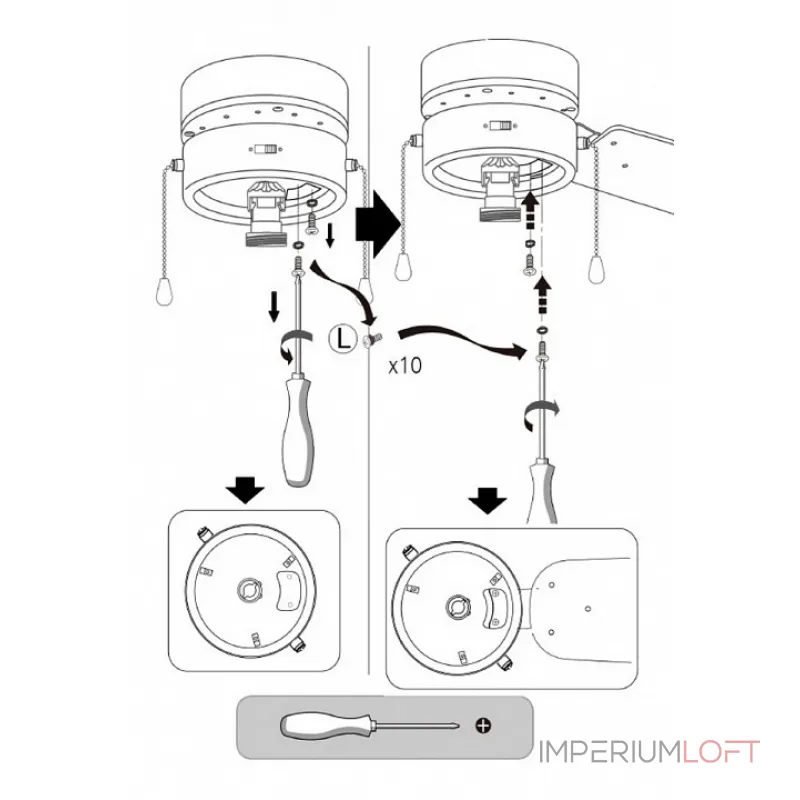 L

x10

IMPERIUMLOFT