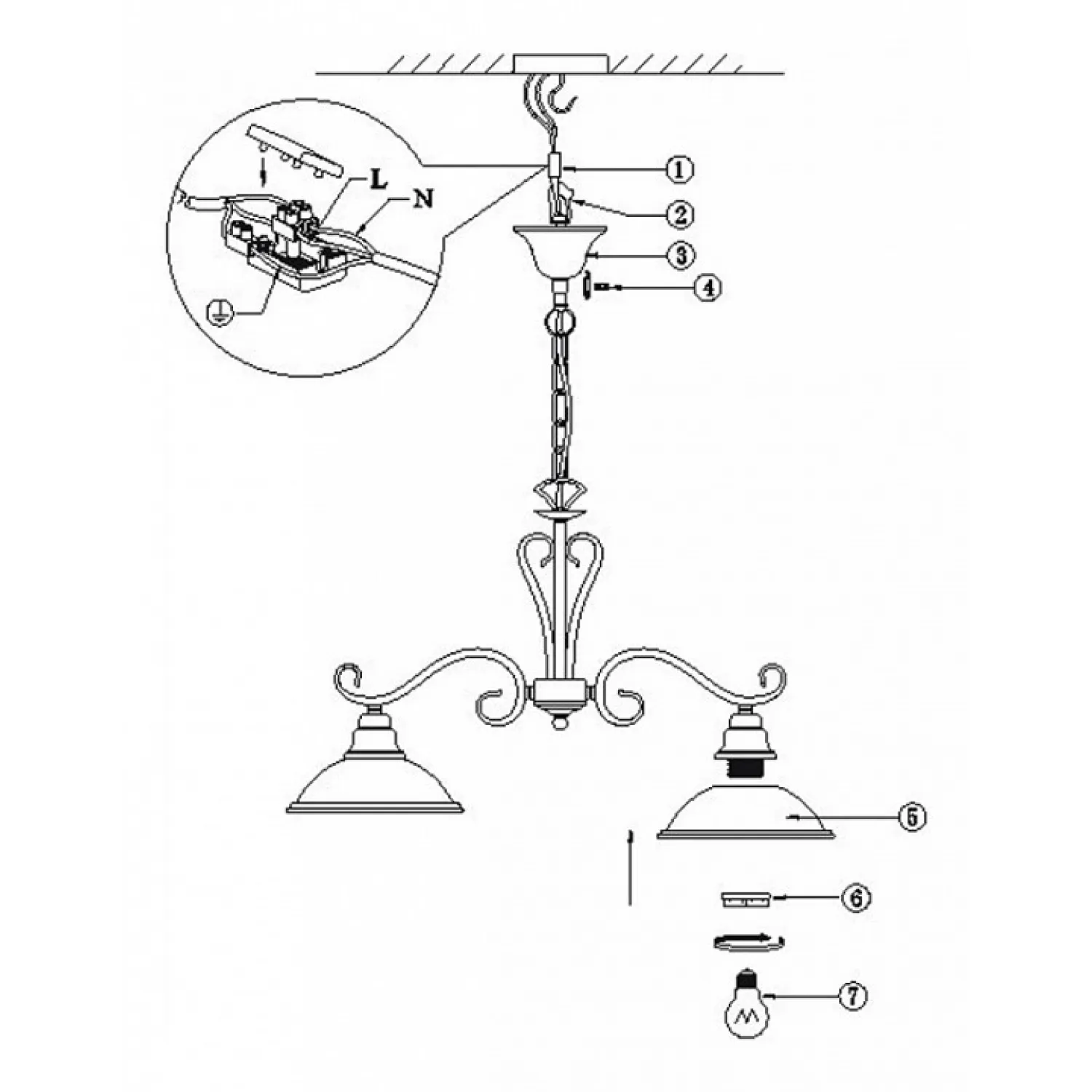 L
N
1
2
3
4
5
6
7