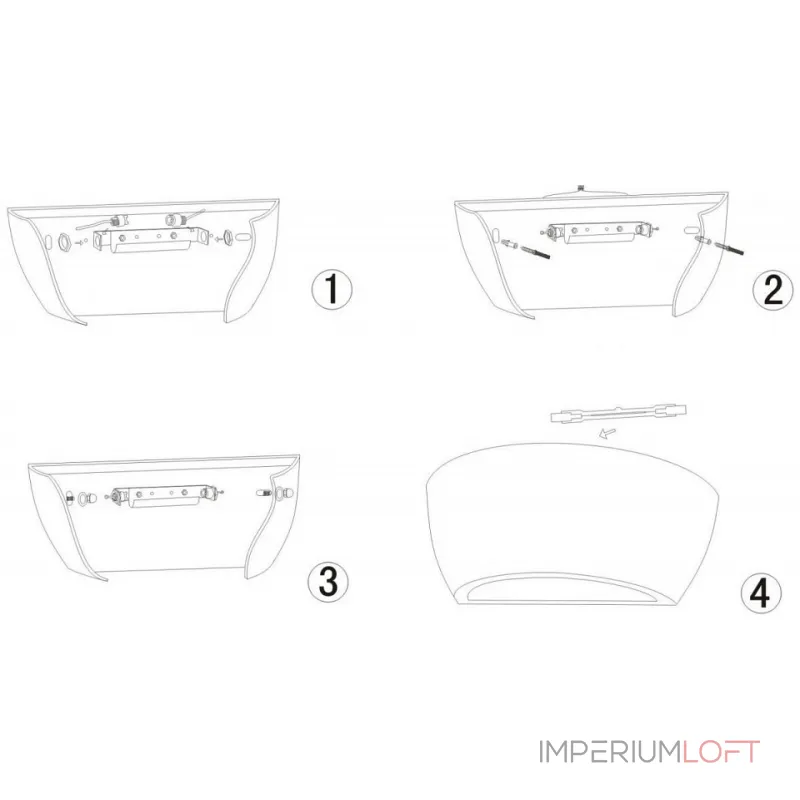 1
2
3
4
IMPERIUMLOFT