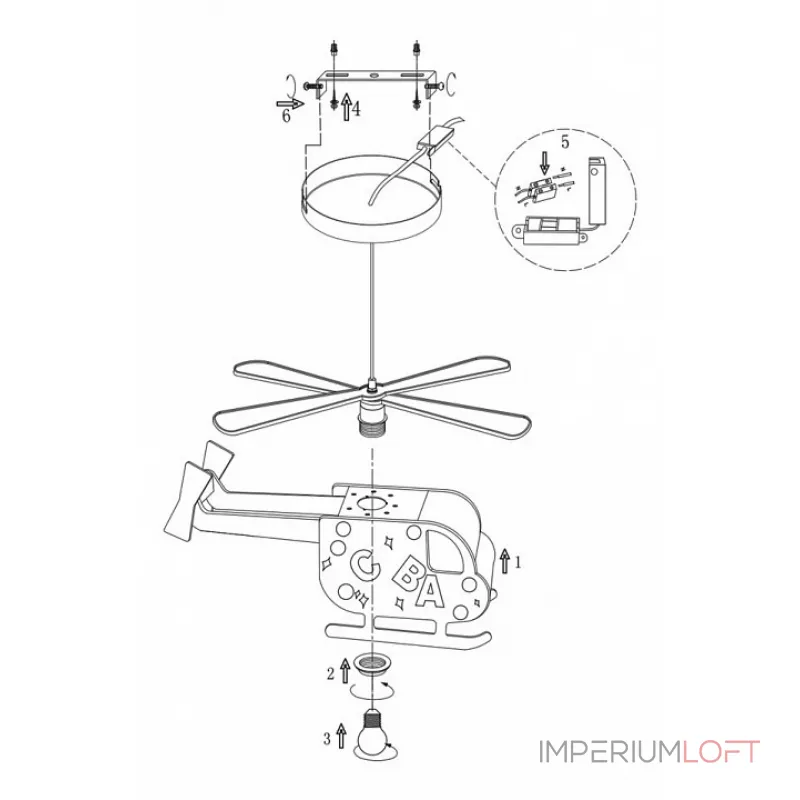 6
4
5
C
B
A
1
2
3
IMPERIUMLOFT