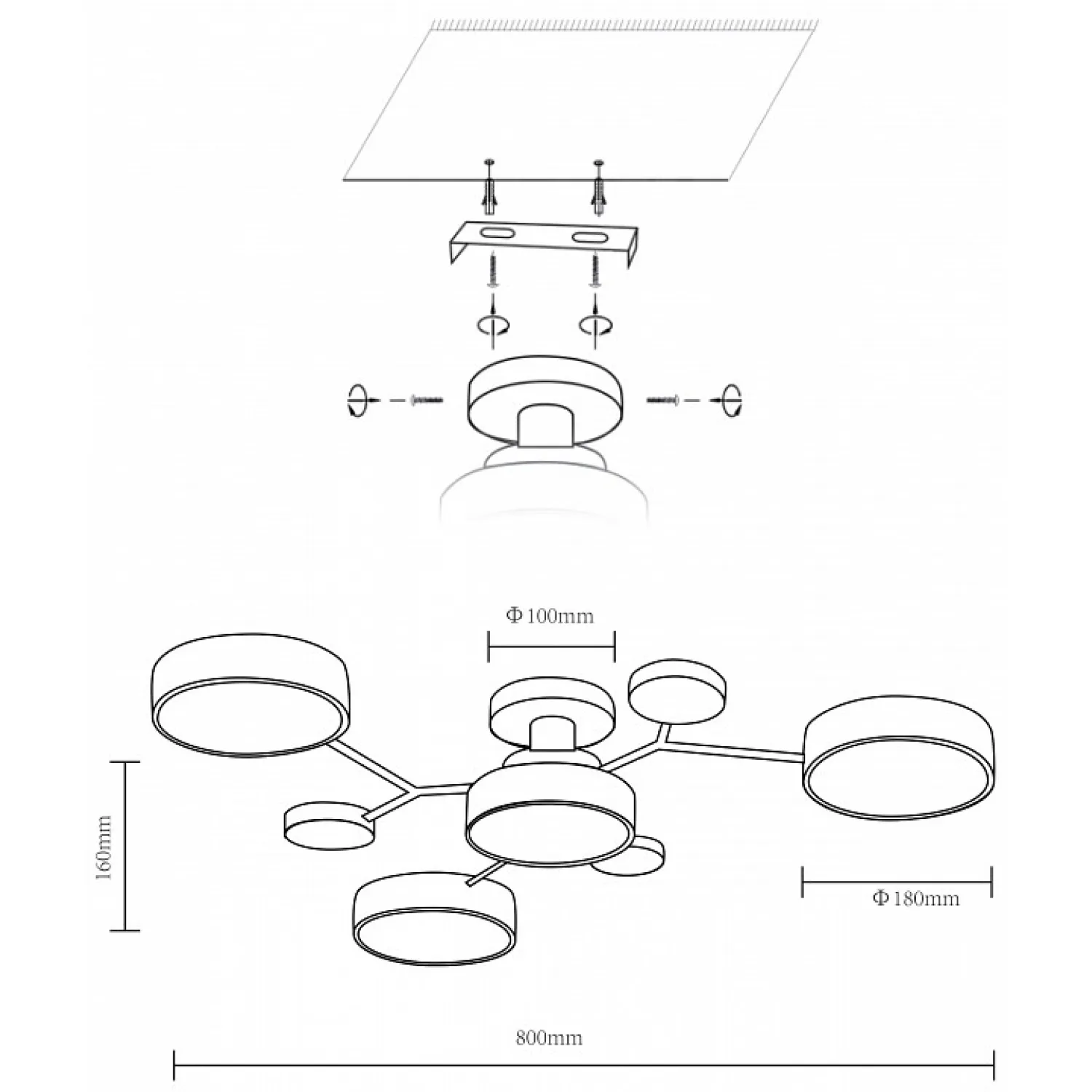 Φ100mm

160mm

Φ180mm

800mm