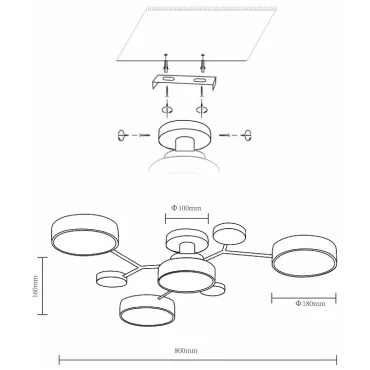 Φ 100mm

160mm

Φ 180mm

800mm