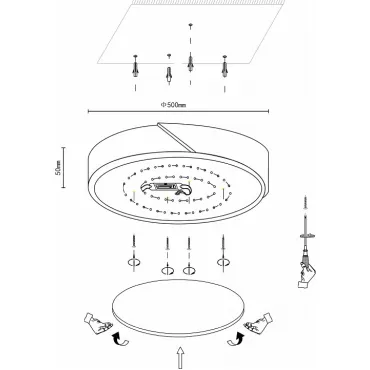 Φ500mm

50mm