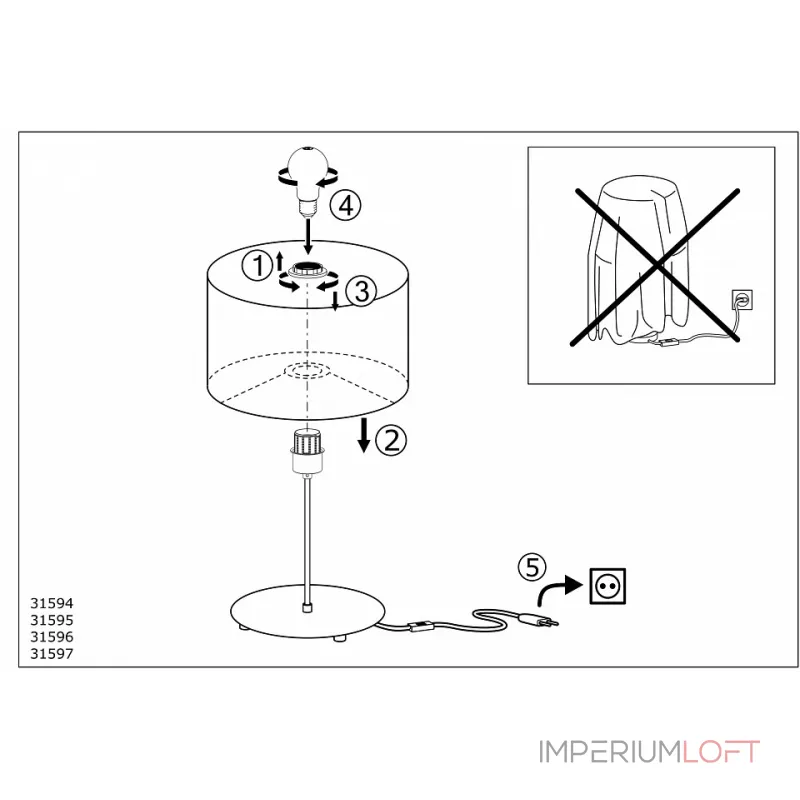 4

1

3

2

5

31594
31595
31596
31597

IMPERIUMLOFT