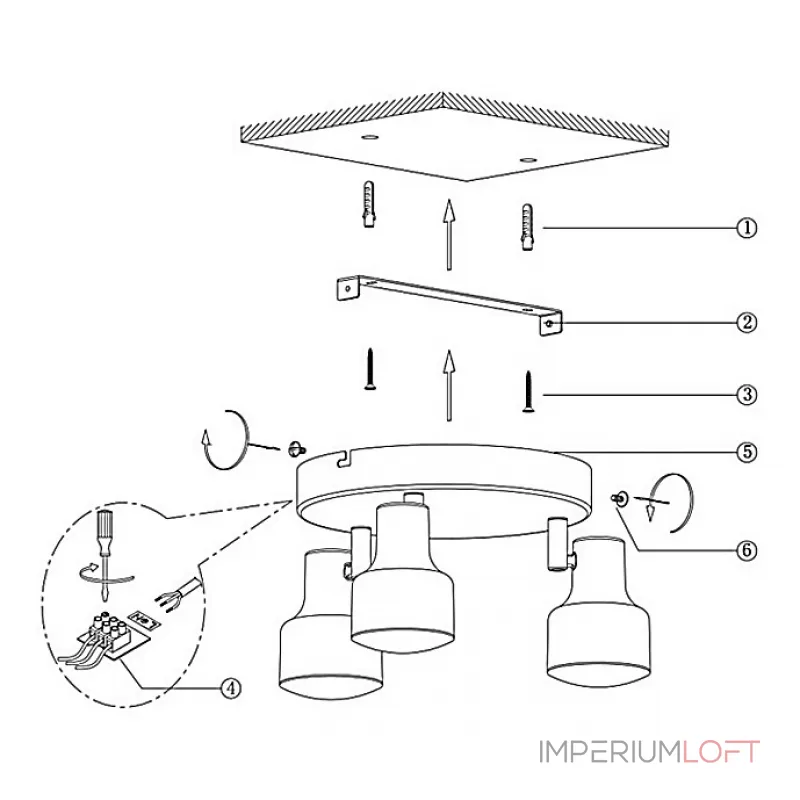 ①
②
③
⑤
⑥
④
IMPERIUMLOFT