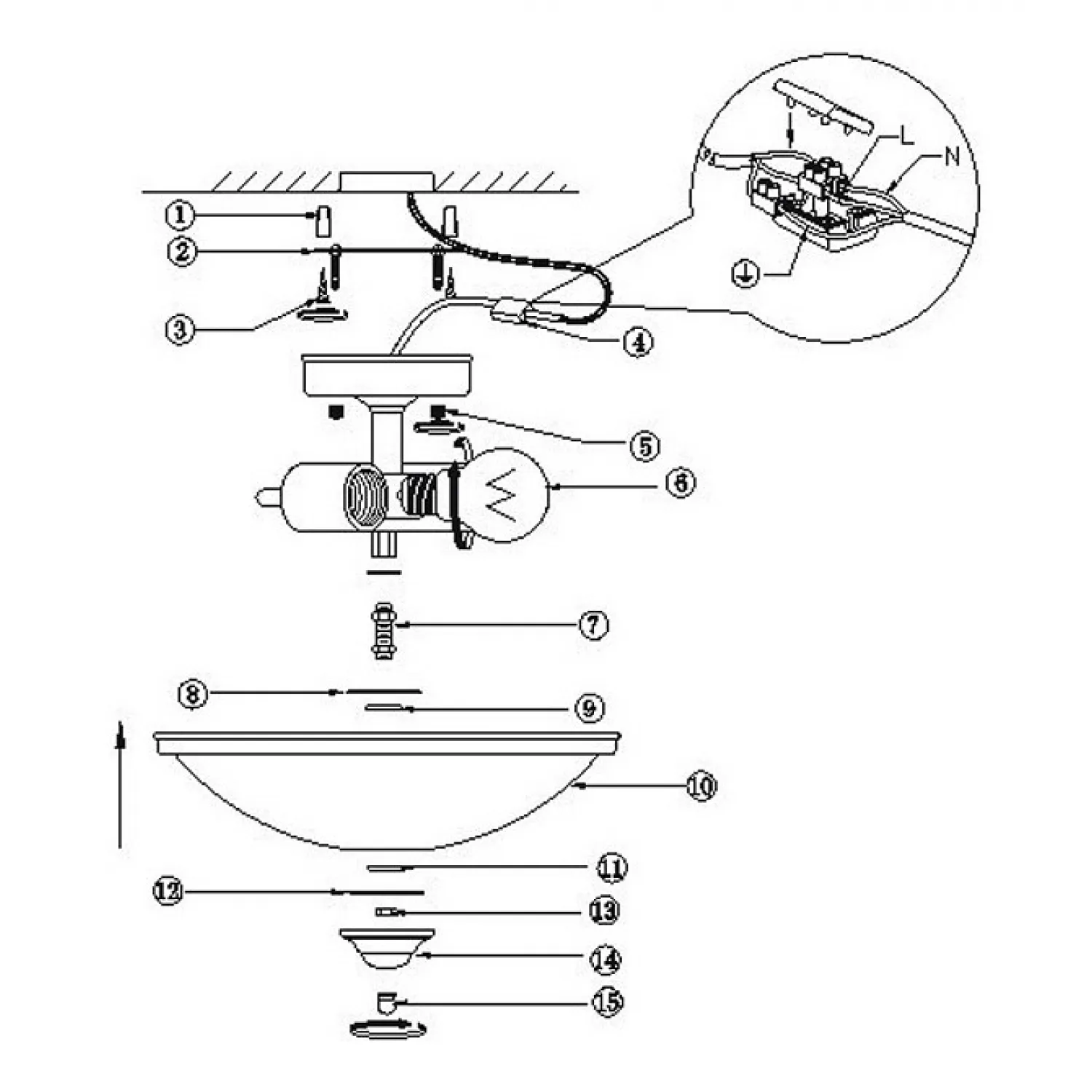 L
N
①
②
③
④
⑤
⑥
⑦
⑧
⑨
⑩
⑪
⑫
⑬
⑭
⑮