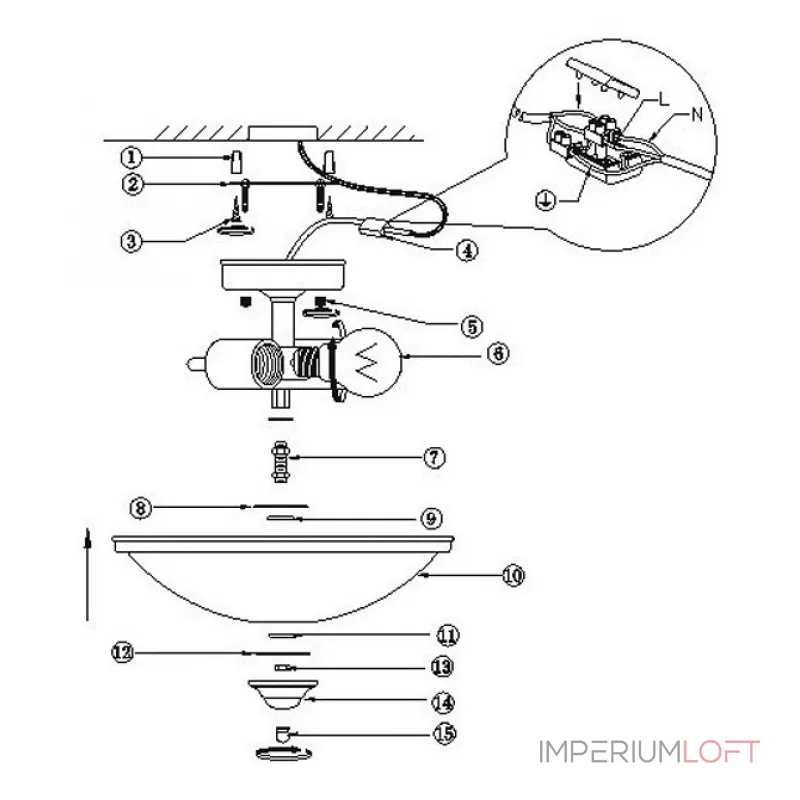 L
N
1
2
3
4
5
6
7
8
9
10
11
12
13
14
15
IMPERIUMLOFT