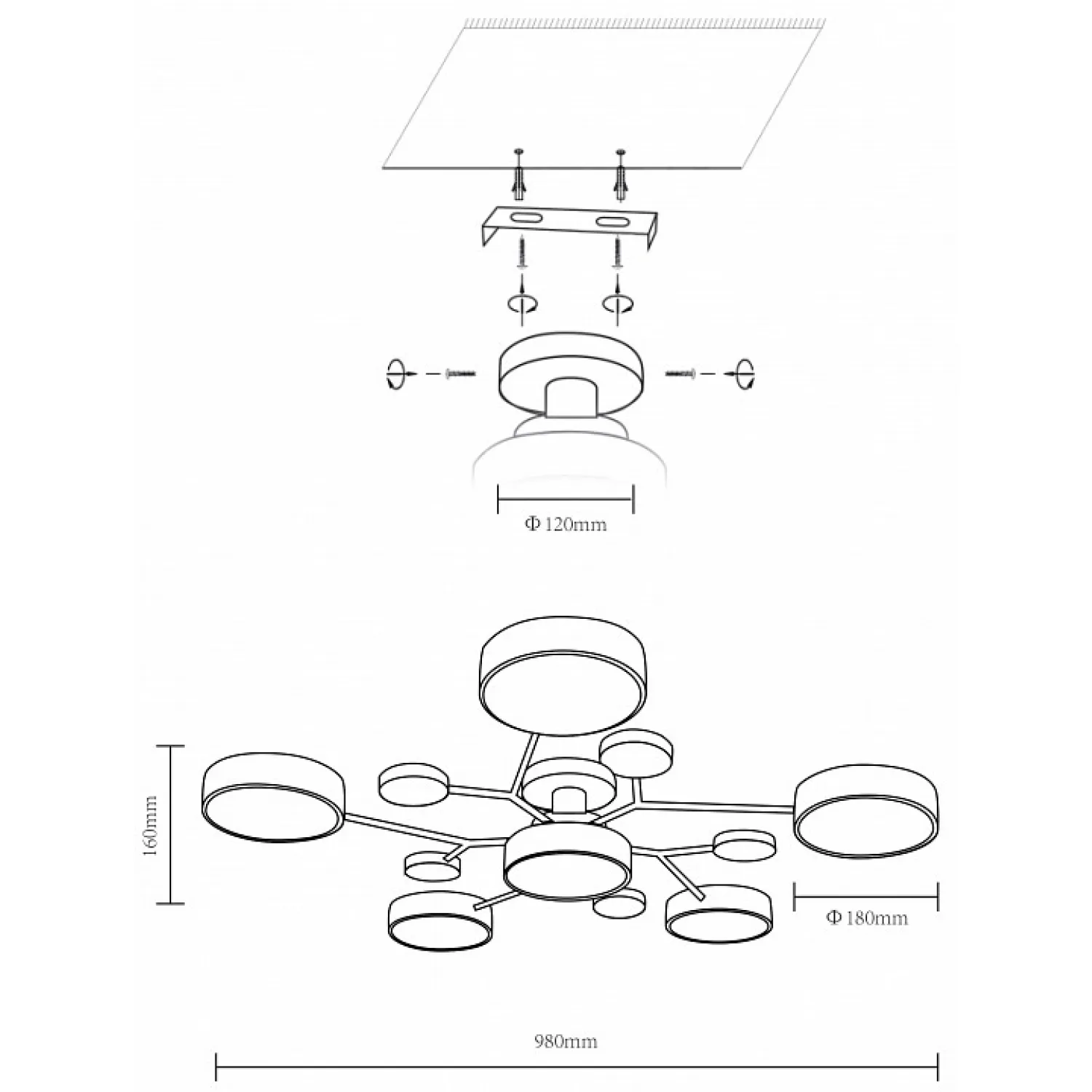 Φ 120mm

160mm

Φ 180mm

980mm