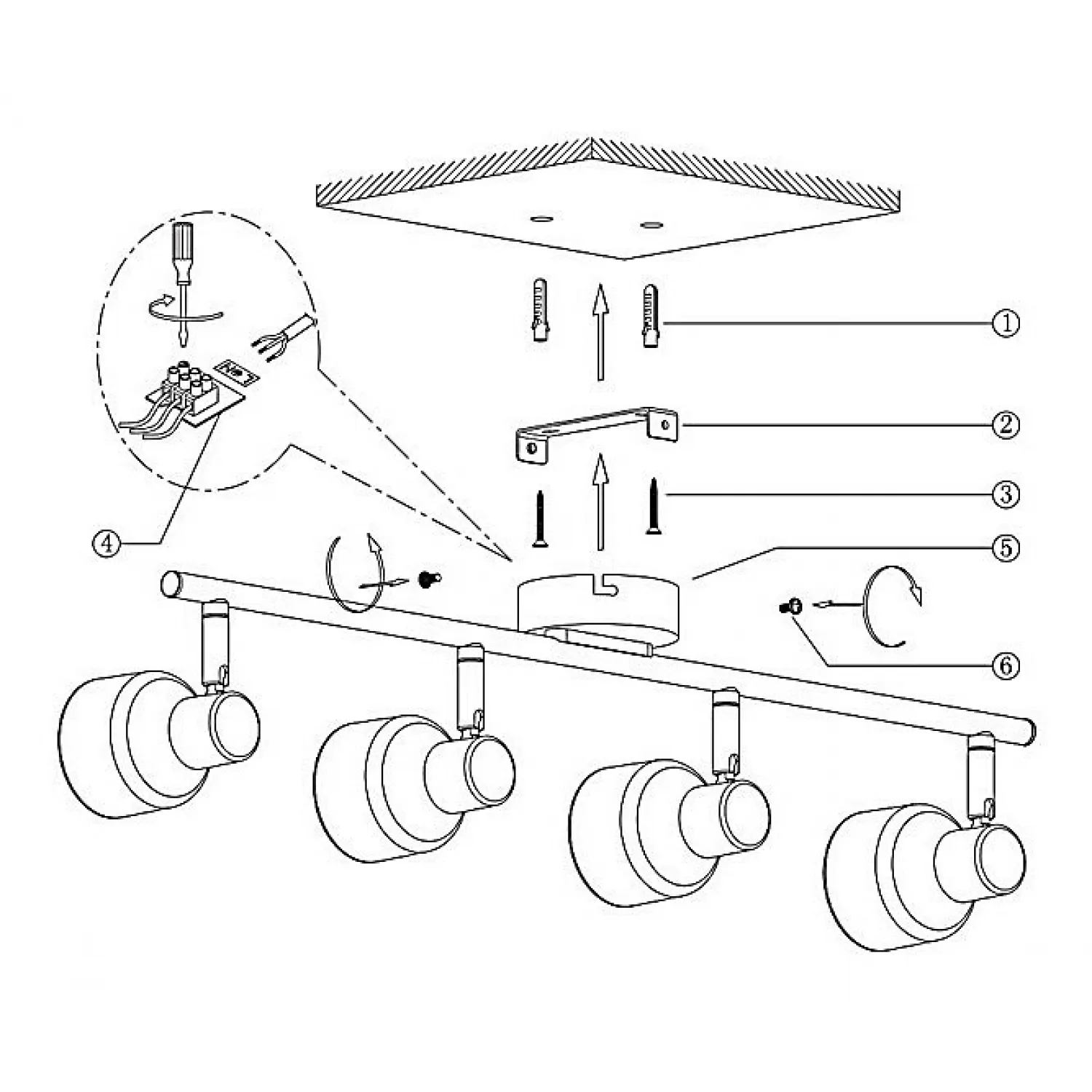 ①
②
③
④
⑤
⑥