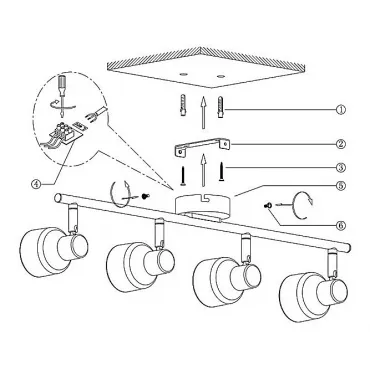 ①
②
③
④
⑤
⑥