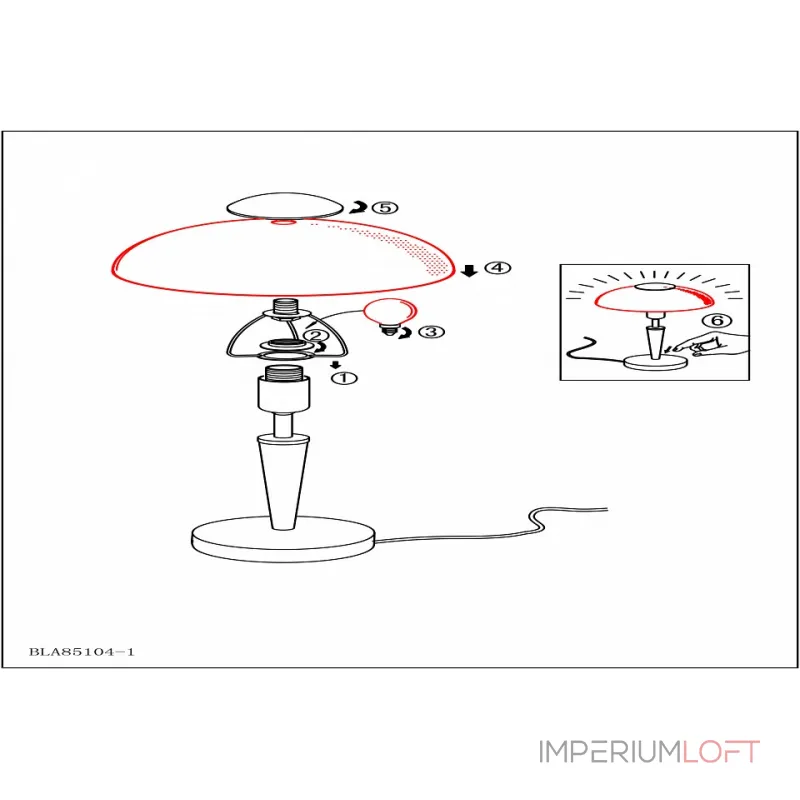 5
4
3
2
1
6
BLA85104-1
IMPERIUMLOFT