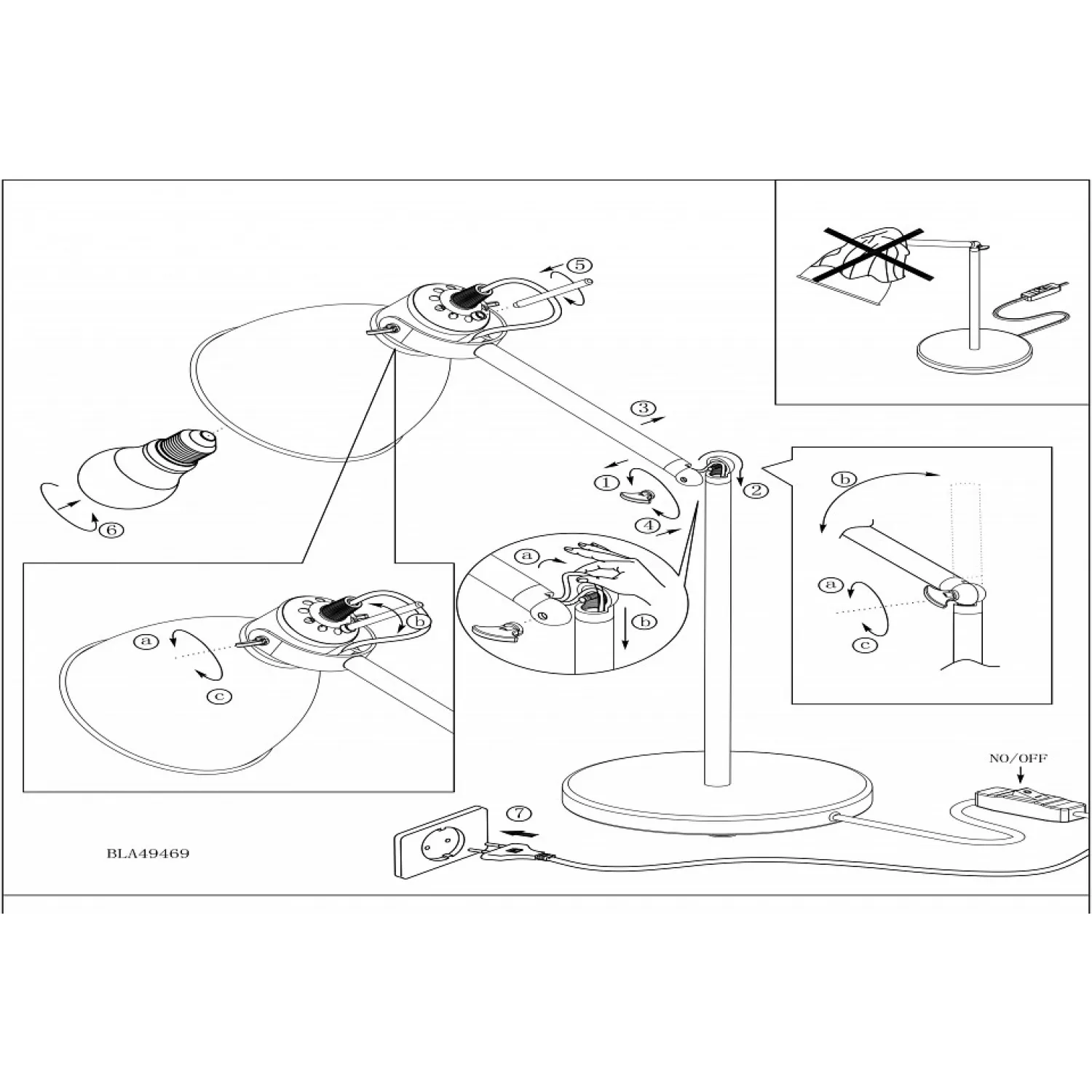 5
3
1
2
4
6
a
b
b
a
c
a
b
c
NO/OFF
7
BLA49469