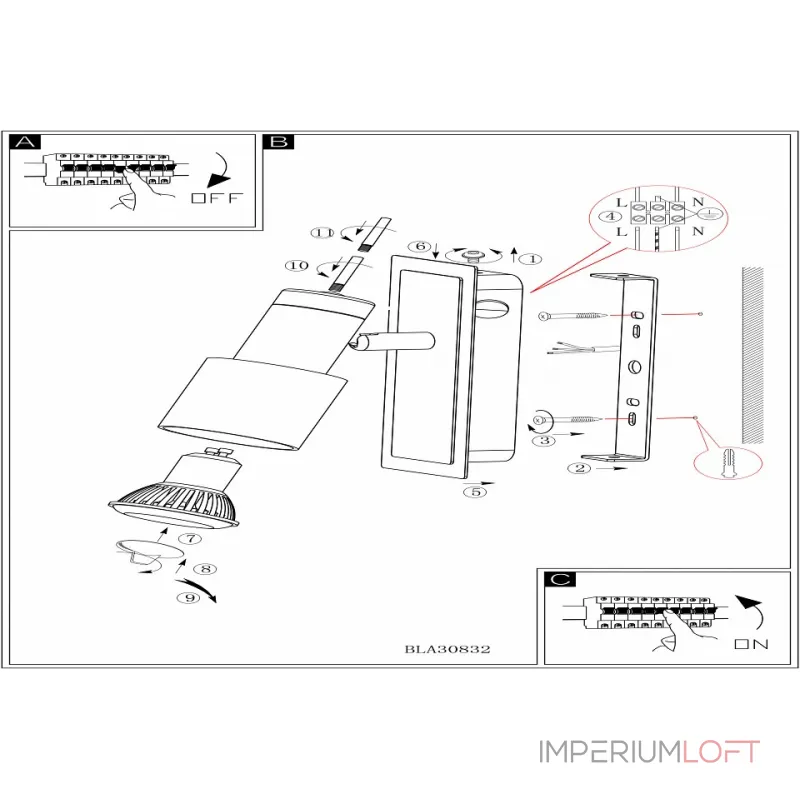 A

OFF

B

11

10

6

1

4

L

N

L

N

3

2

5

7

8

9

BLA30832

C

ON

IMPERIUMLOFT