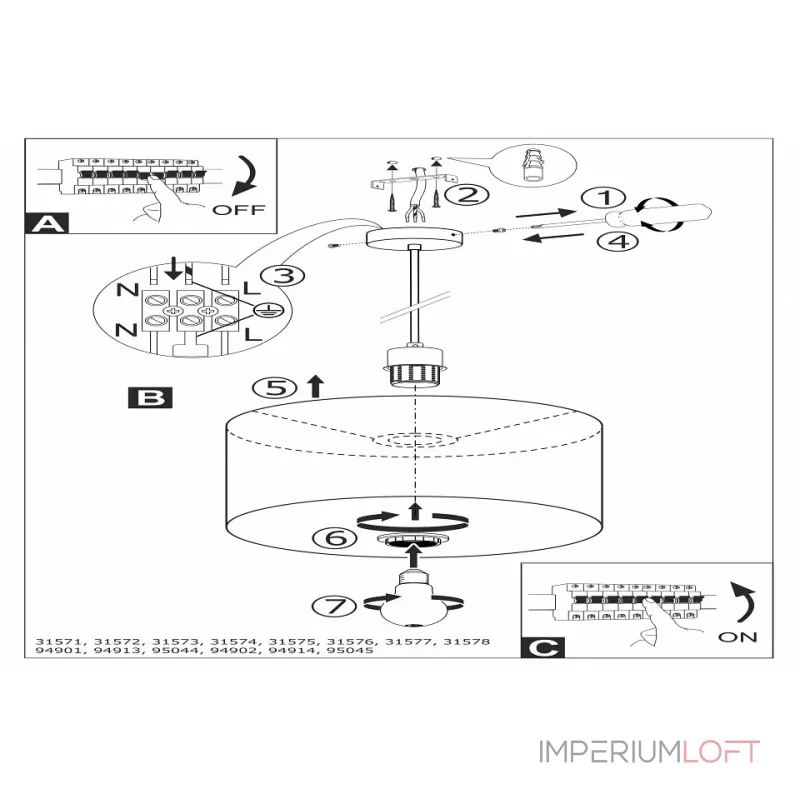 A

OFF

2

1

4

3

N

L

N

L

B

5

6

7

C

ON

31571, 31572, 31573, 31574, 31575, 31576, 31577, 31578
94901, 94913, 95044, 94902, 94914, 95045

IMPERIUMLOFT