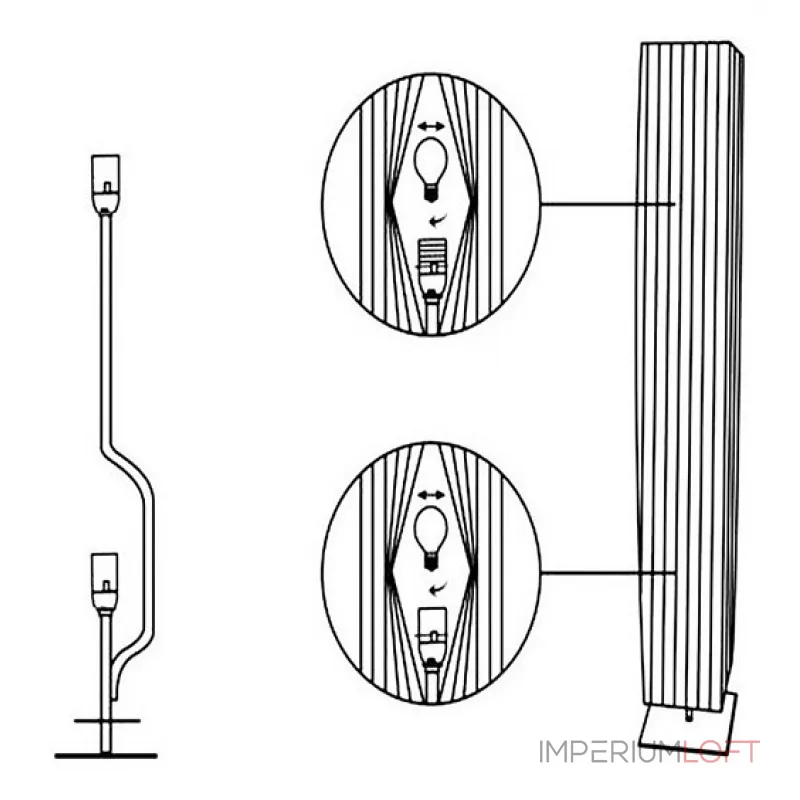 IMPERIUMLOFT