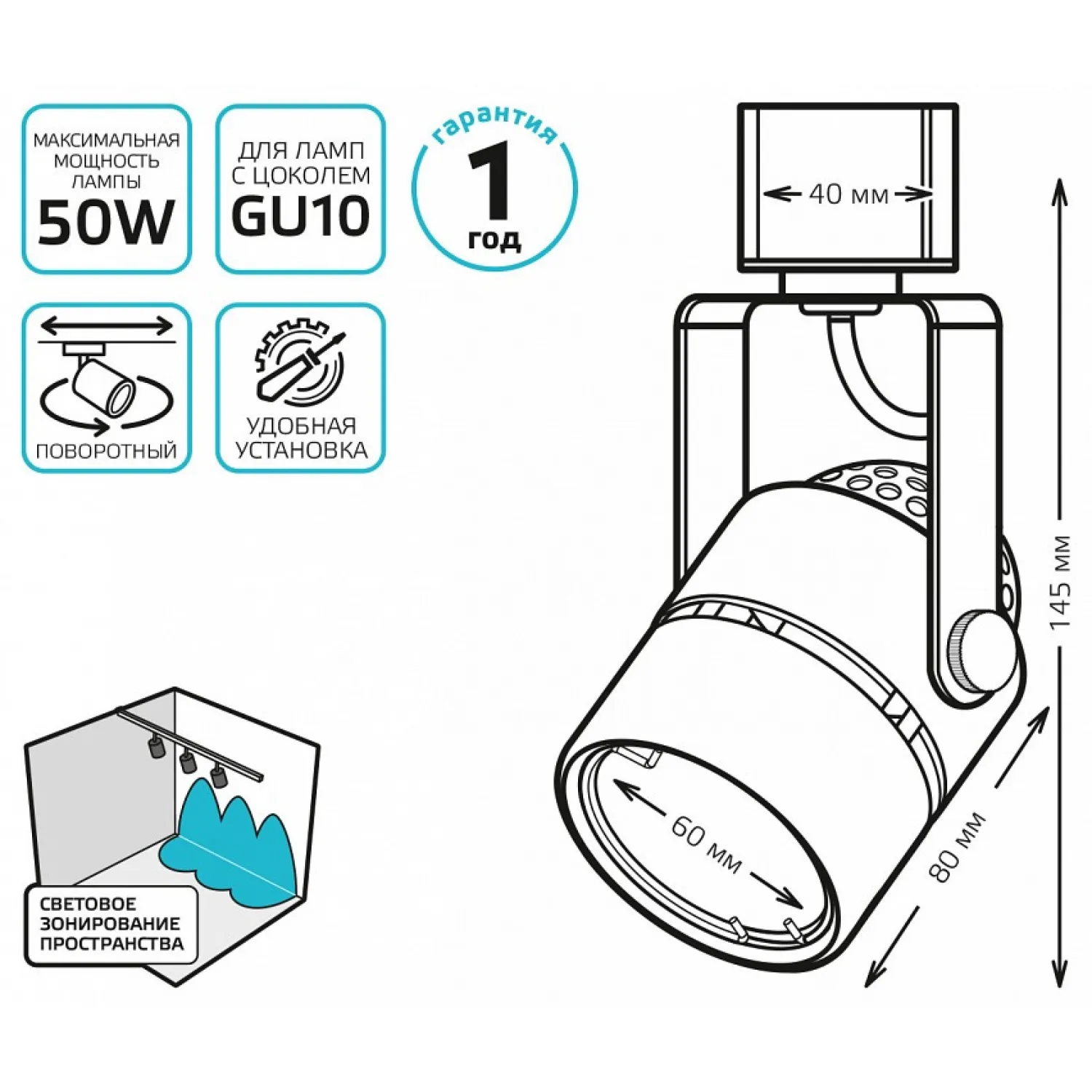 МАКСИМАЛЬНАЯ МОЩНОСТЬ ЛАМПЫ
50W

ДЛЯ ЛАМП С ЦОКОЛЕМ
GU10

гарантия
1
год

ПОВОРОТНЫЙ

УДОБНАЯ УСТАНОВКА

СВЕТОВОЕ ЗОНИРОВАНИЕ ПРОСТРАНСТВА

40 мм

145 мм

60 мм

80 мм