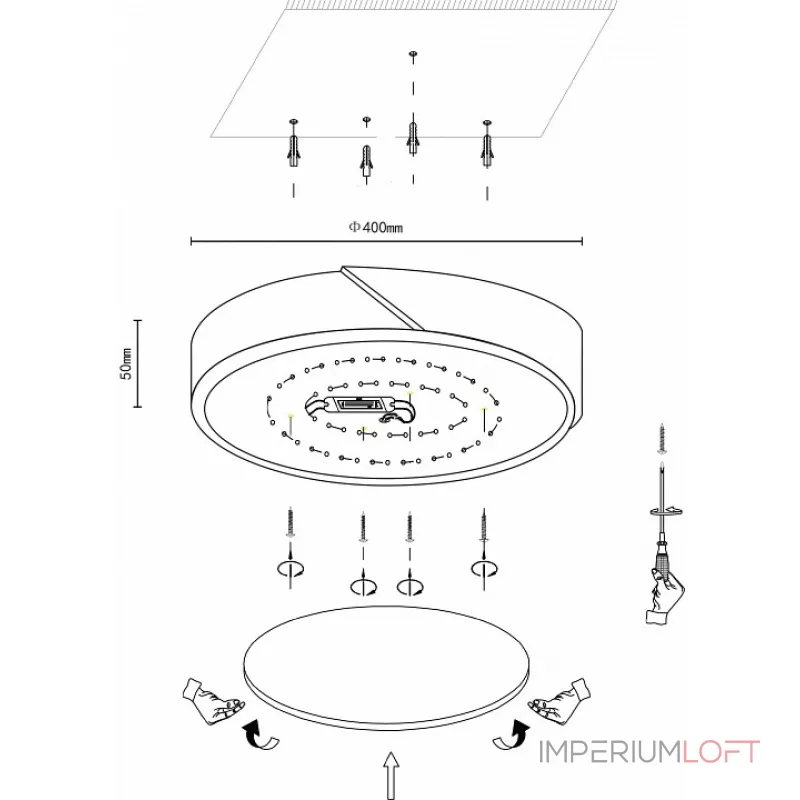 Φ400mm

50mm

IMPERIUMLOFT