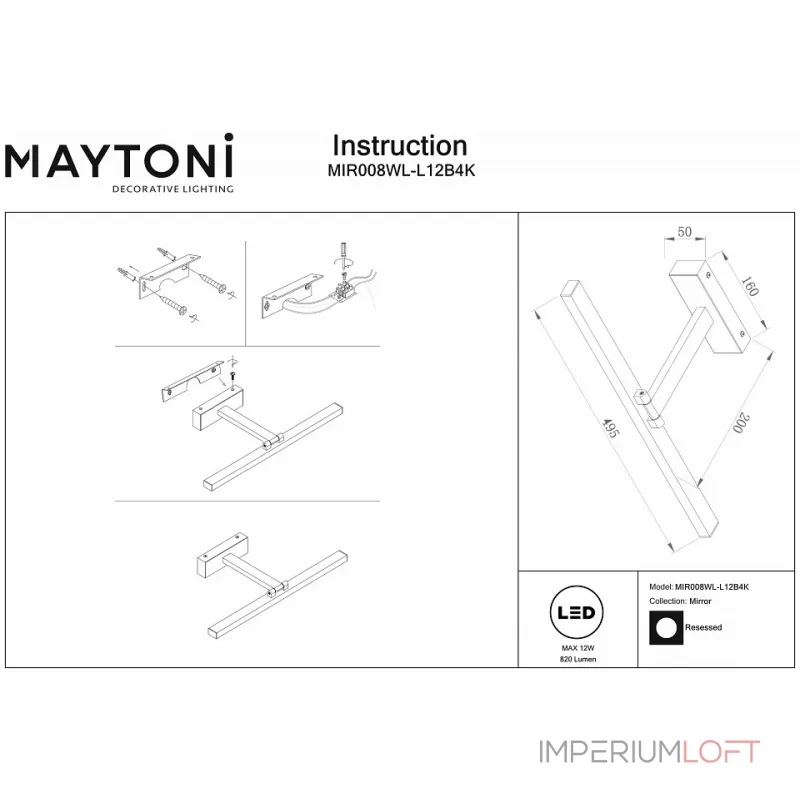 MAYTONI
DECORATIVE LIGHTING

Instruction
MIR008WL-L12B4K

50
160
495
200

LED
MAX 12W
820 Lumen

Model: MIR008WL-L12B4K
Collection: Mirror
Resessed

IMPERIUMLOFT