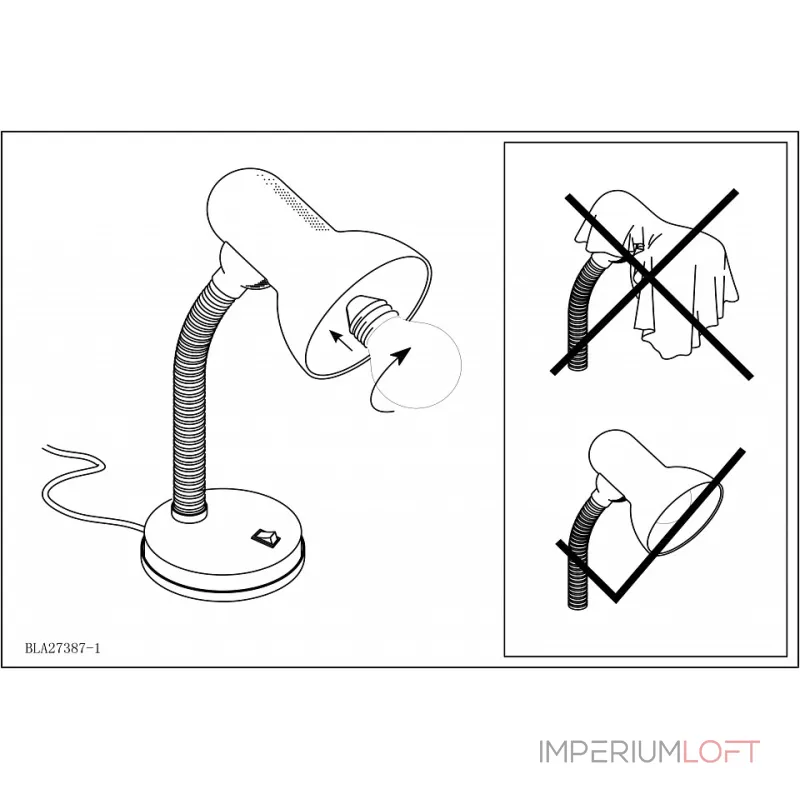 BLA27387-1

IMPERIUMLOFT