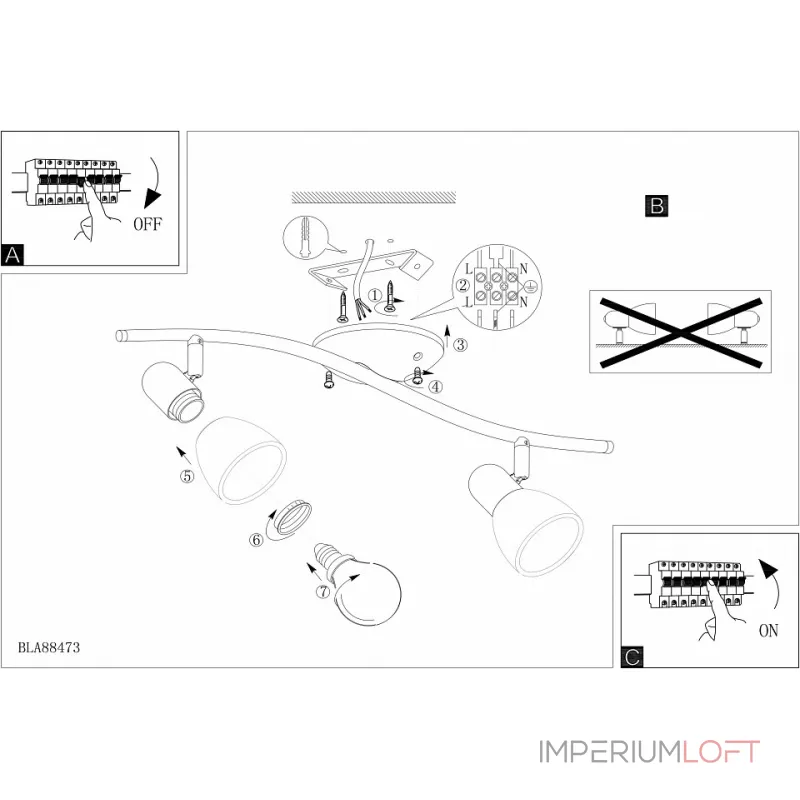 OFF
A
B
①
②
L N
L N
③
④
⑤
⑥
⑦
BLA88473
ON
C
IMPERIUMLOFT