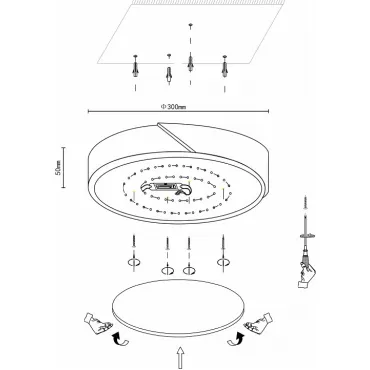 Φ 300mm

50mm