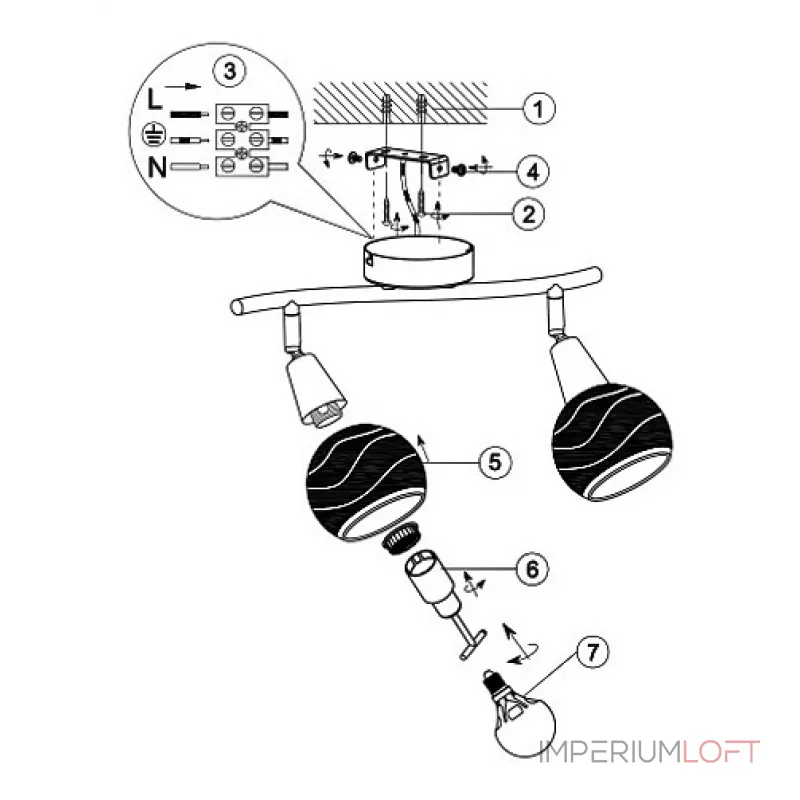 3
L
N
1
4
2
5
6
7
IMPERIUMLOFT