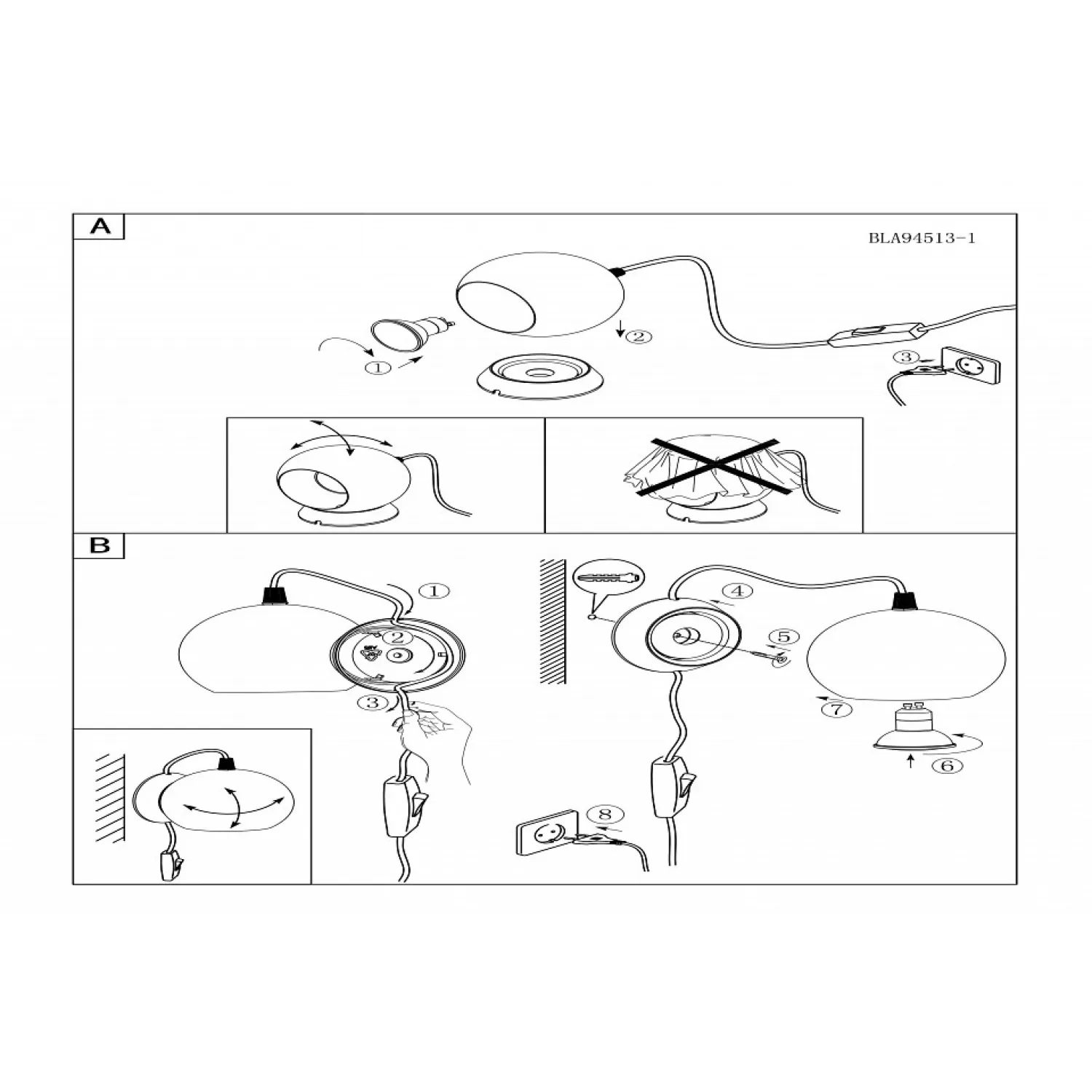 A

BLA94513-1

① ② ③

B

① ② ③

④ ⑤ ⑥ ⑦ ⑧