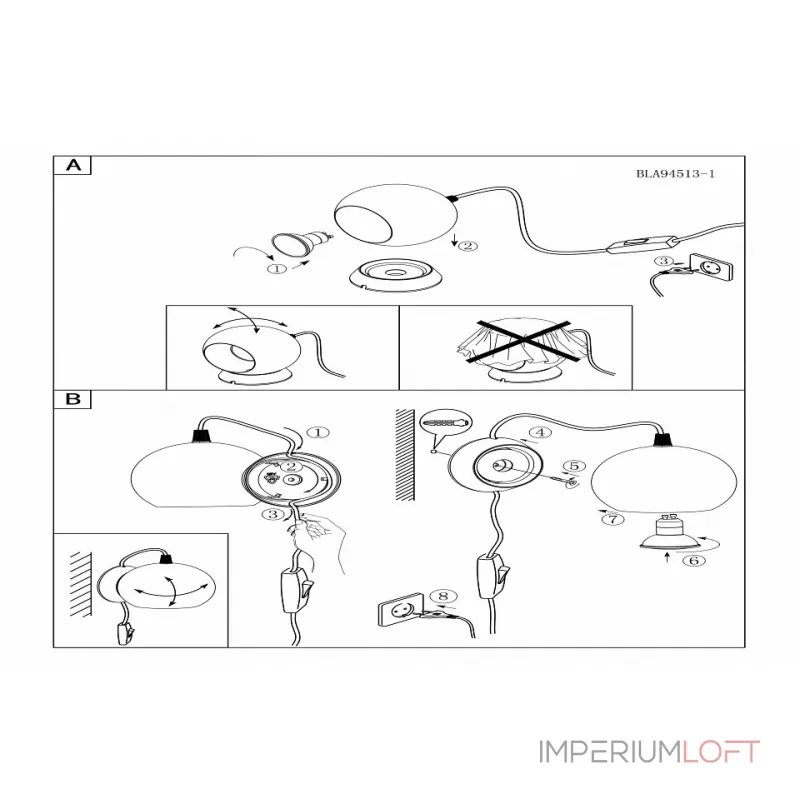 A

BLA94513-1

① ② ③

B

① ② ③

④ ⑤ ⑥ ⑦ ⑧

IMPERIUMLOFT