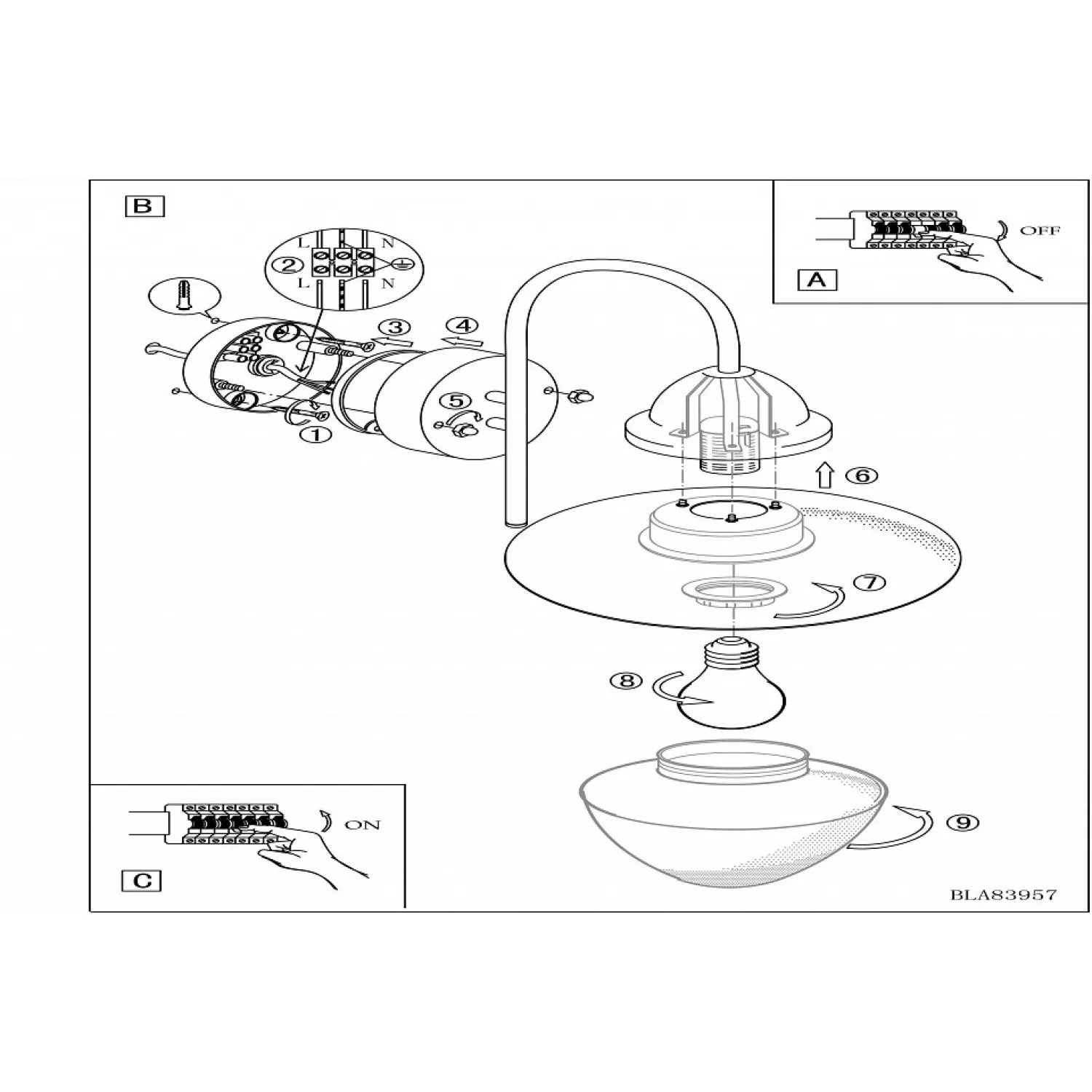 B

L N
2
L N

3
4
5
1

OFF
A

6
7
8
9

ON
C

BLA83957