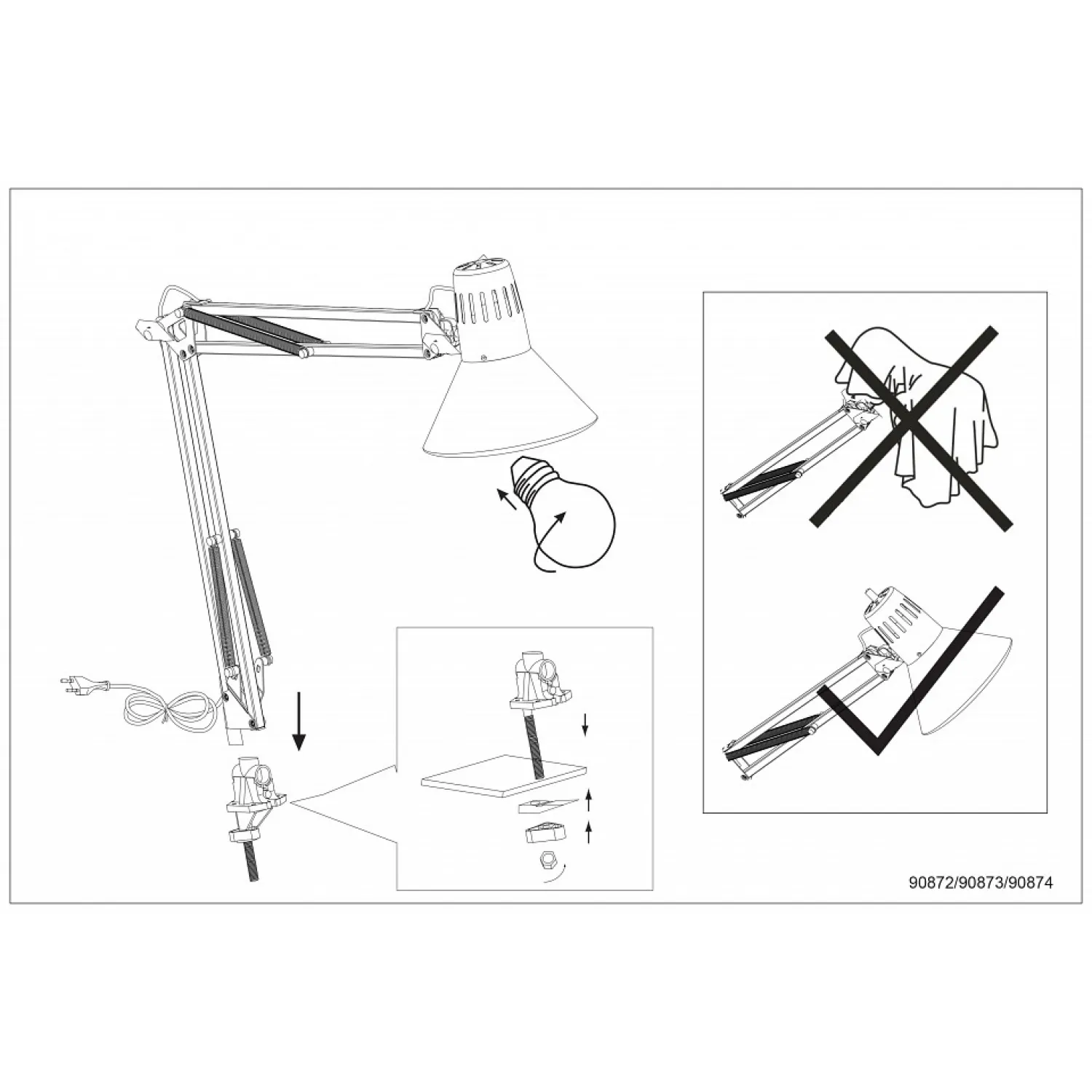 90872/90873/90874